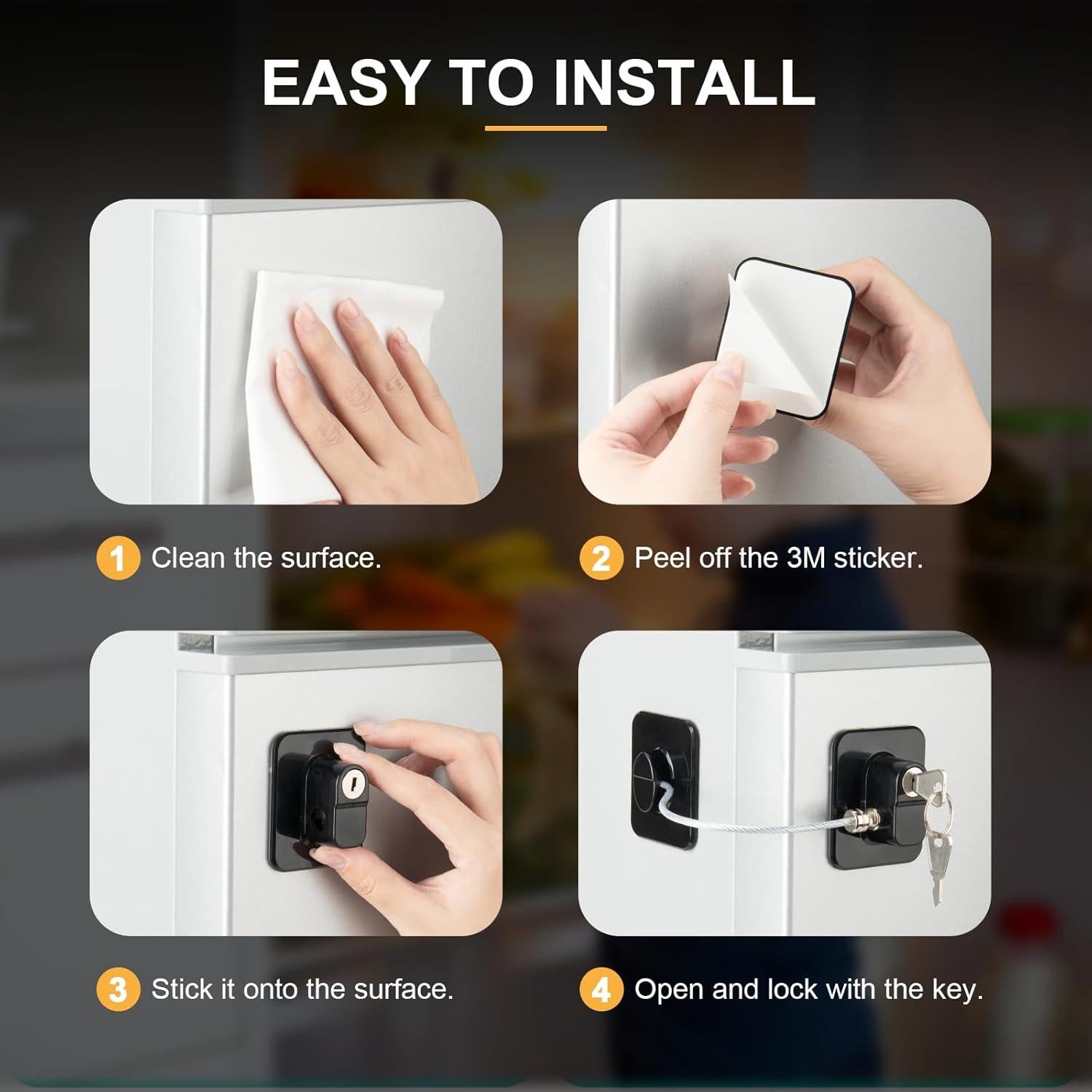 EASY TO INSTALL

1 Clean the surface.

2 Peel off the 3M sticker.

3 Stick it onto the surface.

4 Open and lock with the key.