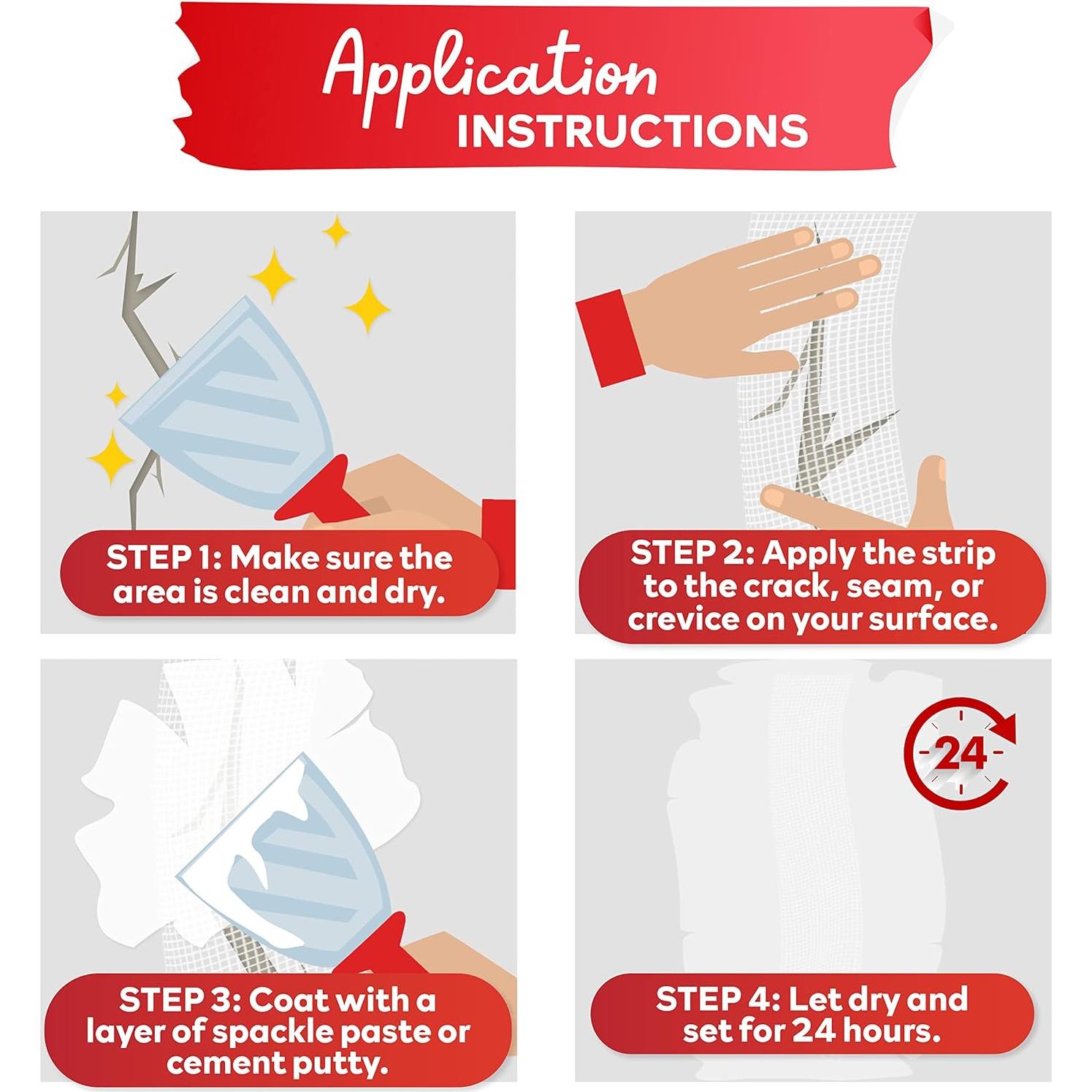 Application INSTRUCTIONS

STEP 1: Make sure the area is clean and dry.

STEP 2: Apply the strip to the crack, seam, or crevice on your surface.

STEP 3: Coat with a layer of spackle paste or cement putty.

24

STEP 4: Let dry and set for 24 hours.