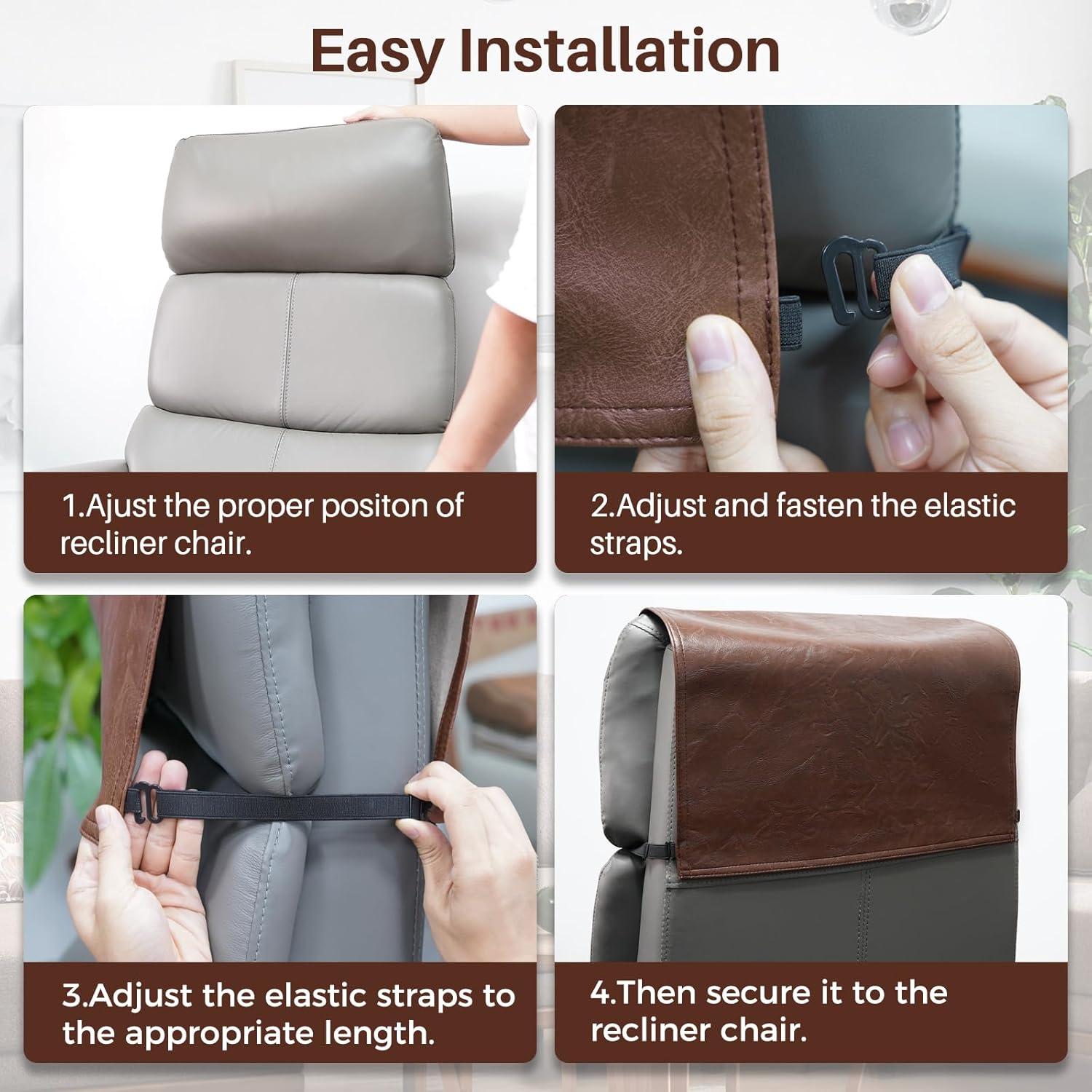 Easy Installation

1.Ajust the proper positon of recliner chair.

2.Adjust and fasten the elastic straps.

3.Adjust the elastic straps to the appropriate length.

4.Then secure it to the recliner chair.