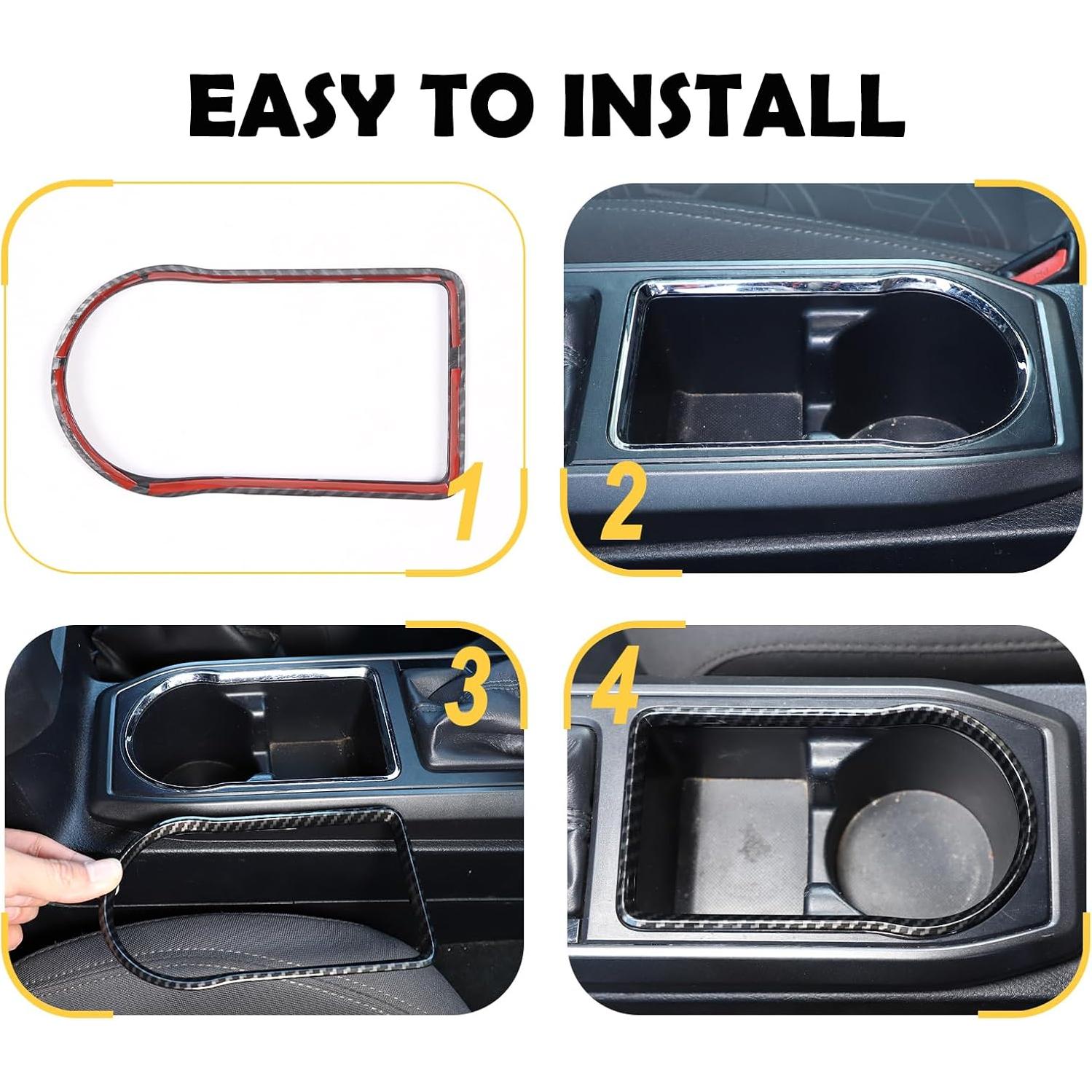 EASY TO INSTALL

1

2

3

4