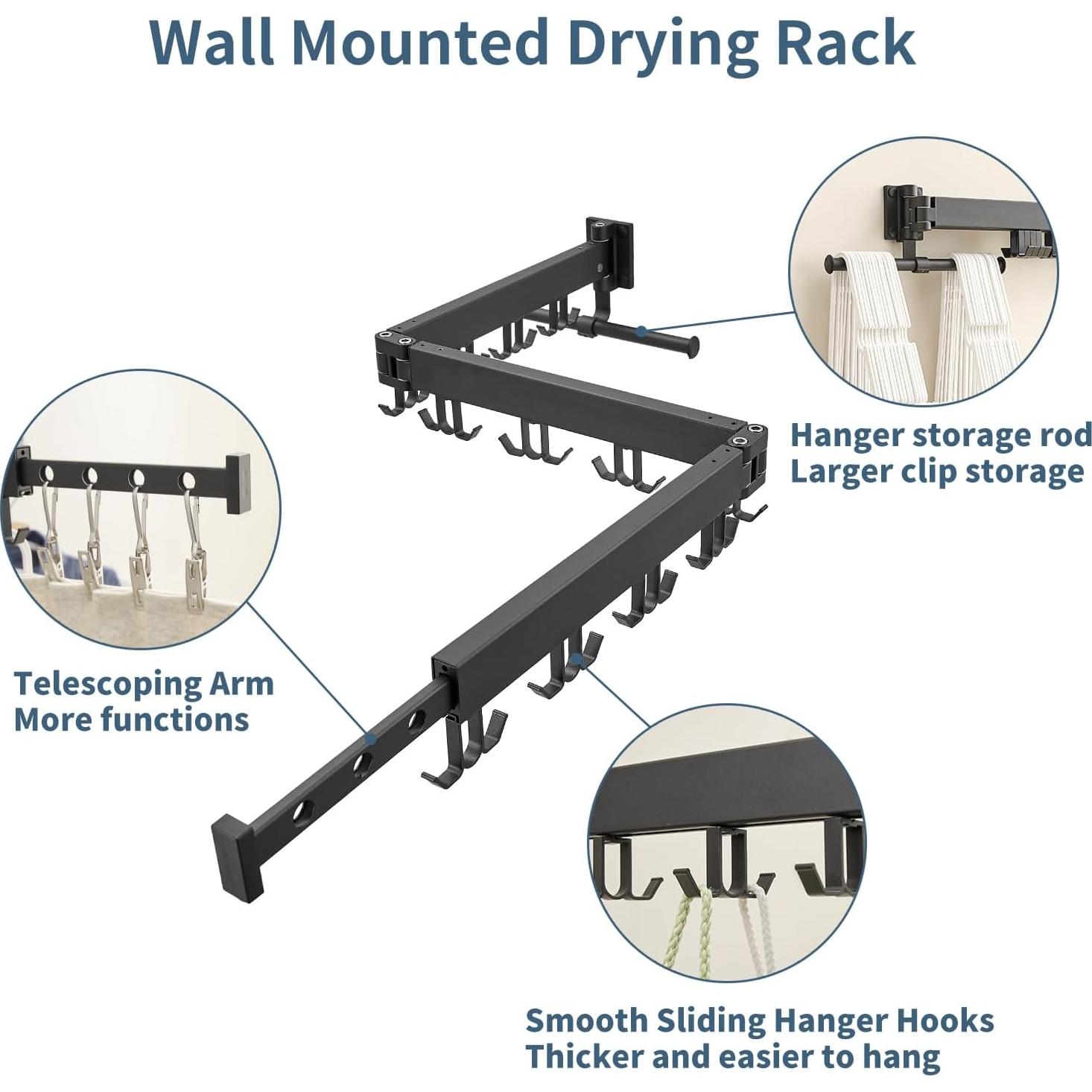 Wall Mounted Drying Rack

Hanger storage rod
Larger clip storage

Telescoping Arm
More functions

Smooth Sliding Hanger Hooks
Thicker and easier to hang