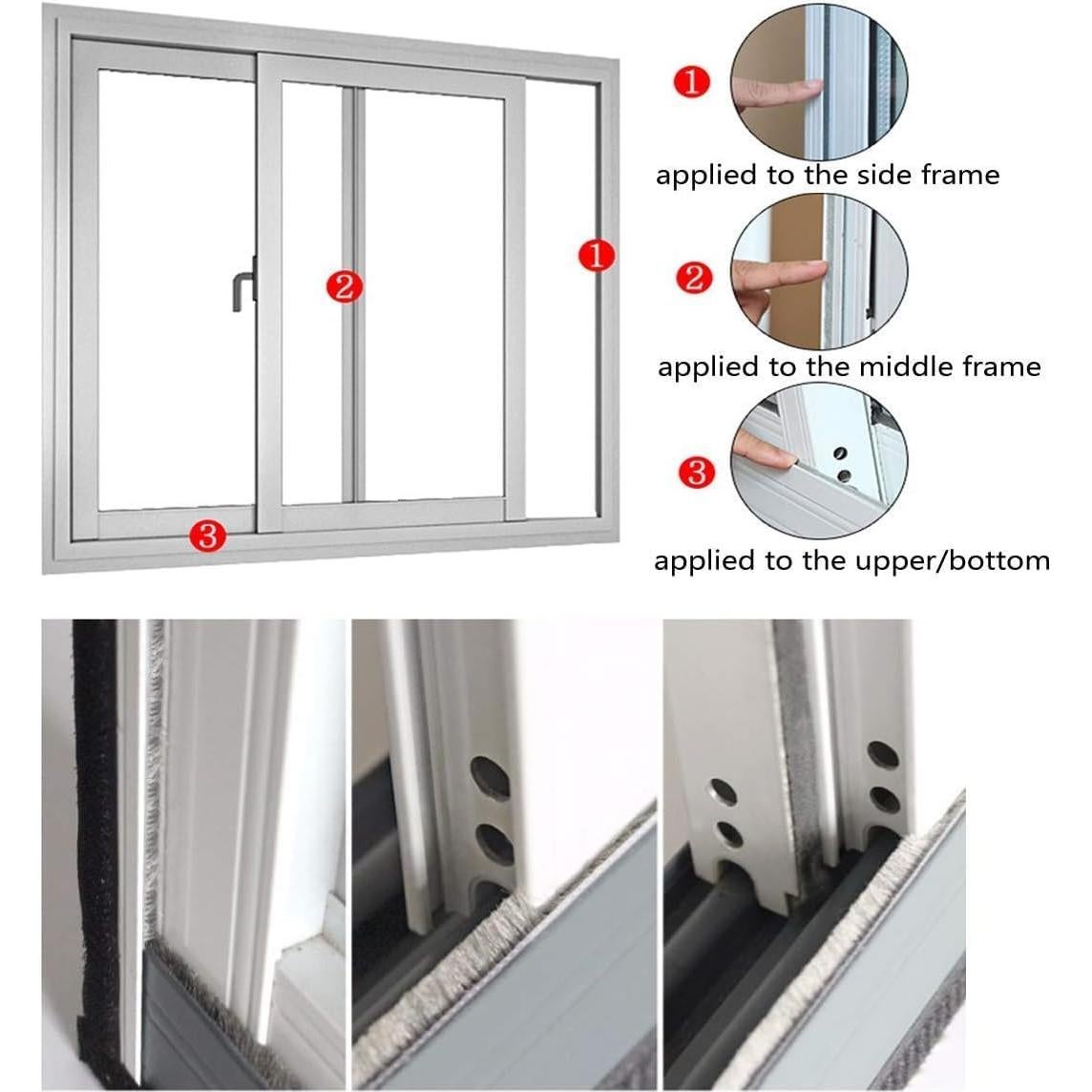 2

1

3

1

applied to the side frame

2

applied to the middle frame

3

applied to the upper/bottom