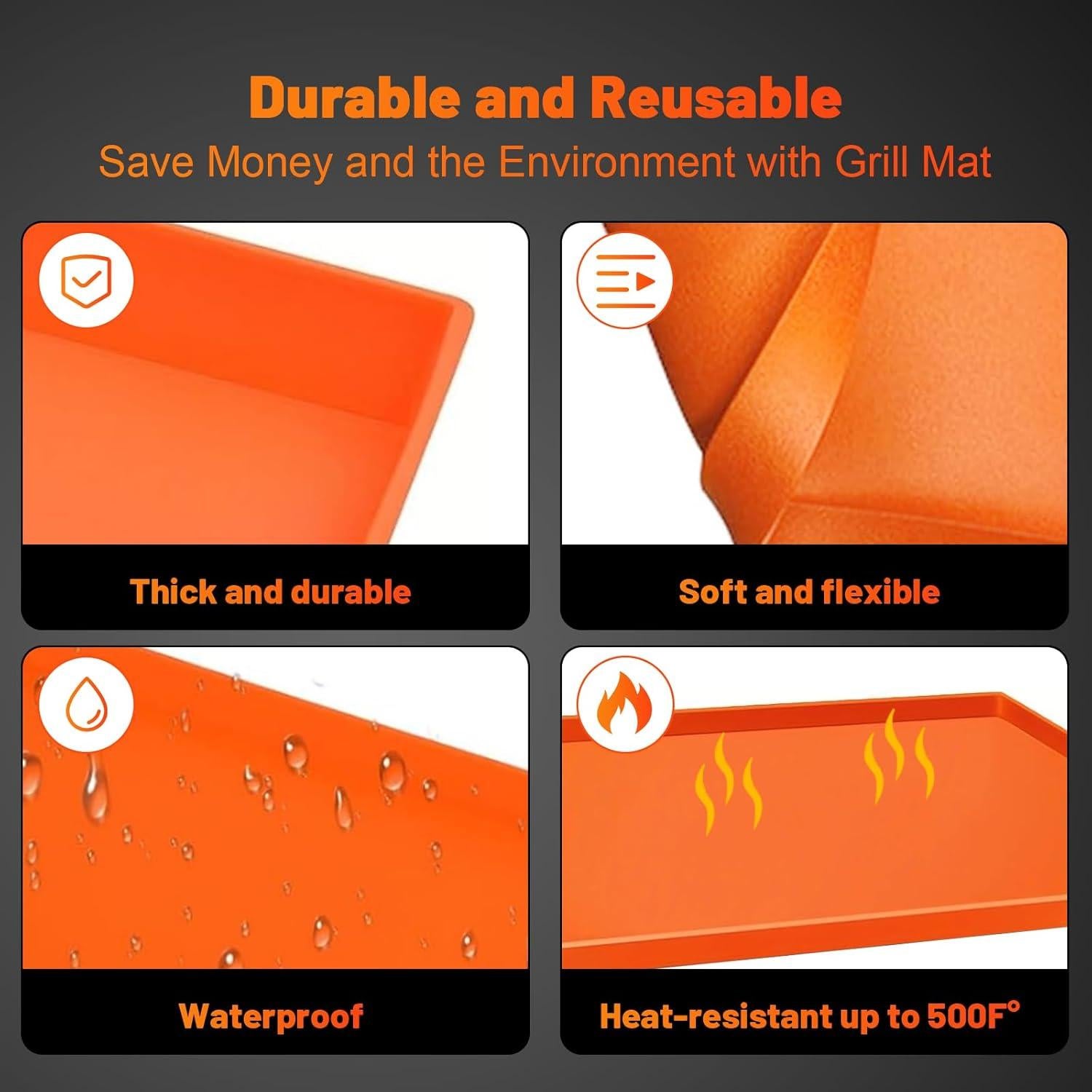 Durable and Reusable

Save Money and the Environment with Grill Mat

Thick and durable

Soft and flexible

Waterproof

Heat-resistant up to 500F°