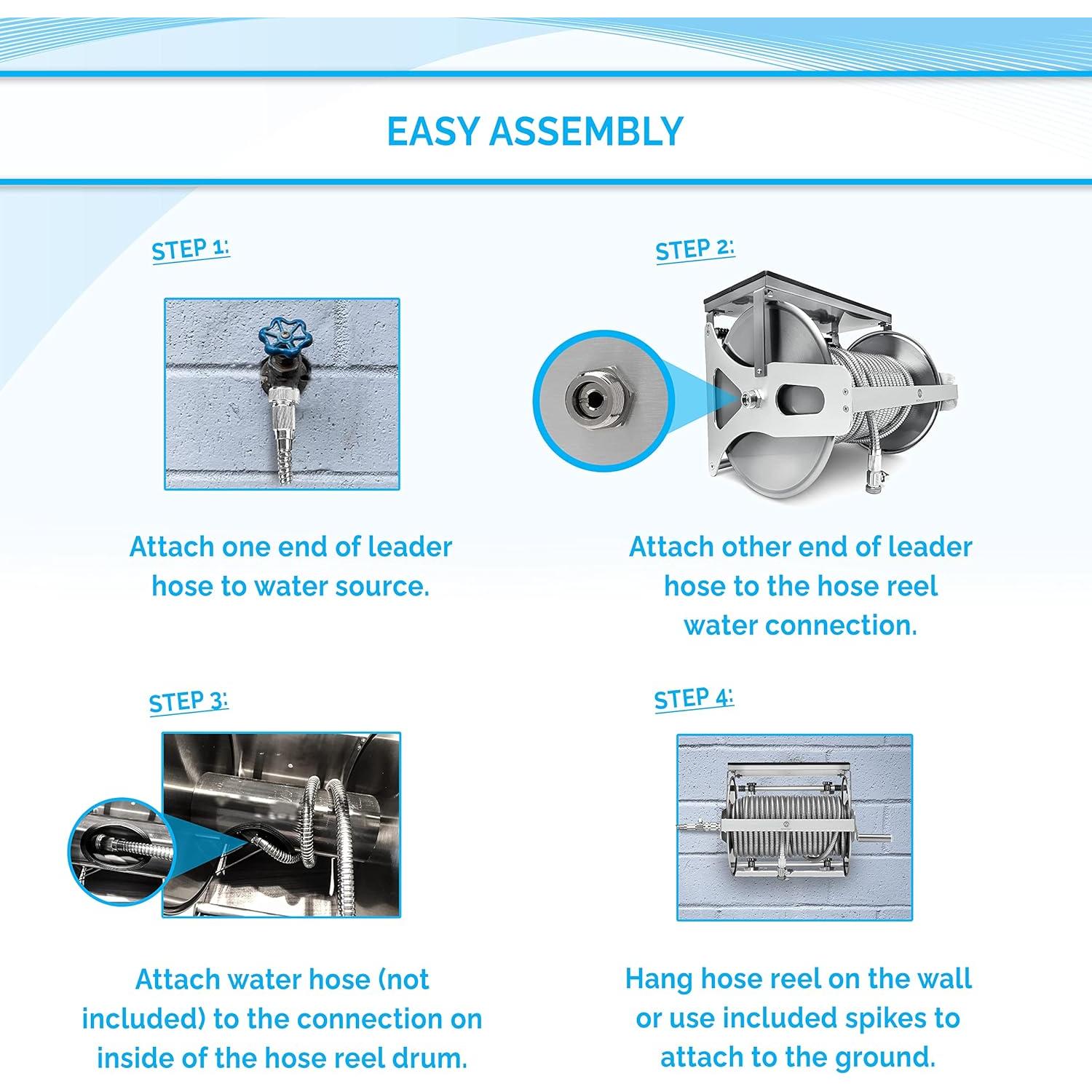 EASY ASSEMBLY

STEP 1:

Attach one end of leader hose to water source.

STEP 2:

Attach other end of leader hose to the hose reel water connection.

STEP 3:

Attach water hose (not included) to the connection on inside of the hose reel drum.

STEP 4:

Hang hose reel on the wall or use included spikes to attach to the ground.