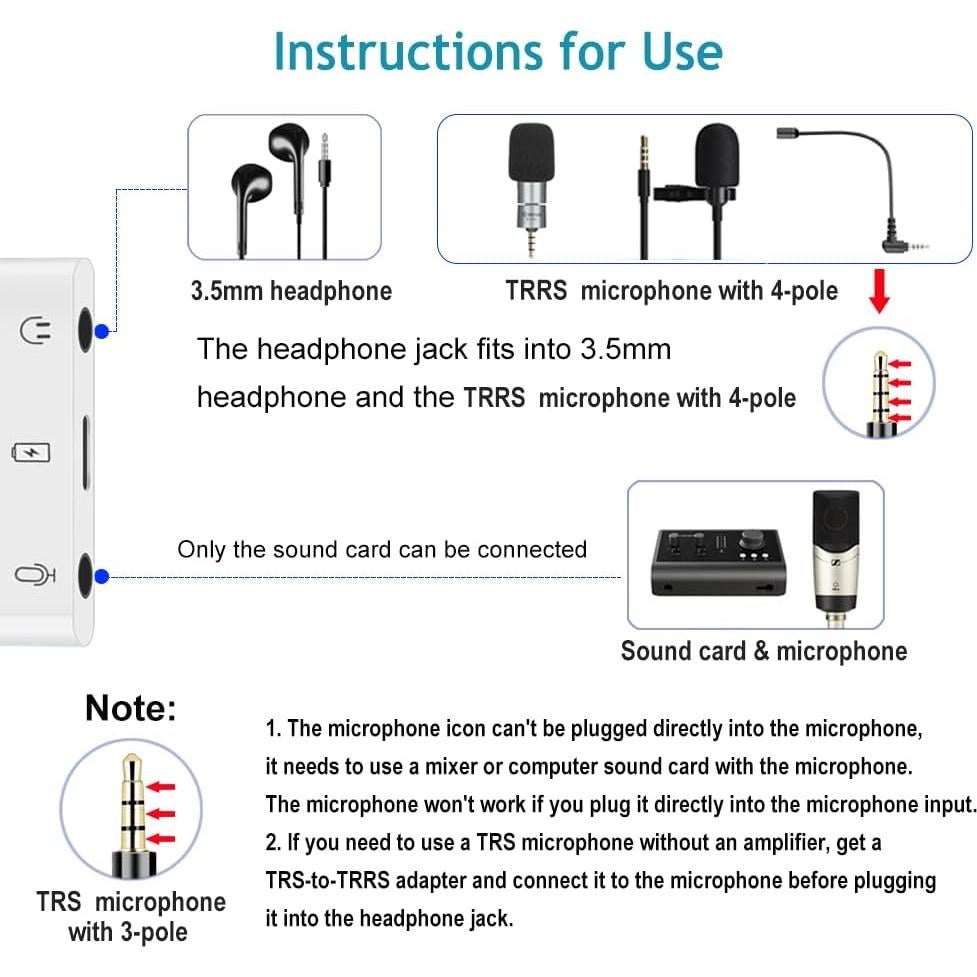 Instructions for Use

3.5mm headphone

TRRS microphone with 4-pole

The headphone jack fits into 3.5mm headphone and the TRRS microphone with 4-pole

Only the sound card can be connected

Sound card & microphone

Note:

TRS microphone with 3-pole

1. The microphone icon can't be plugged directly into the microphone, it needs to use a mixer or computer sound card with the microphone. The microphone won't work if you plug it directly into the microphone input.
2. If you need to use a TRS microphone without an amplifier, get a TRS-to-TRRS adapter and connect it to the microphone before plugging it into the headphone jack.