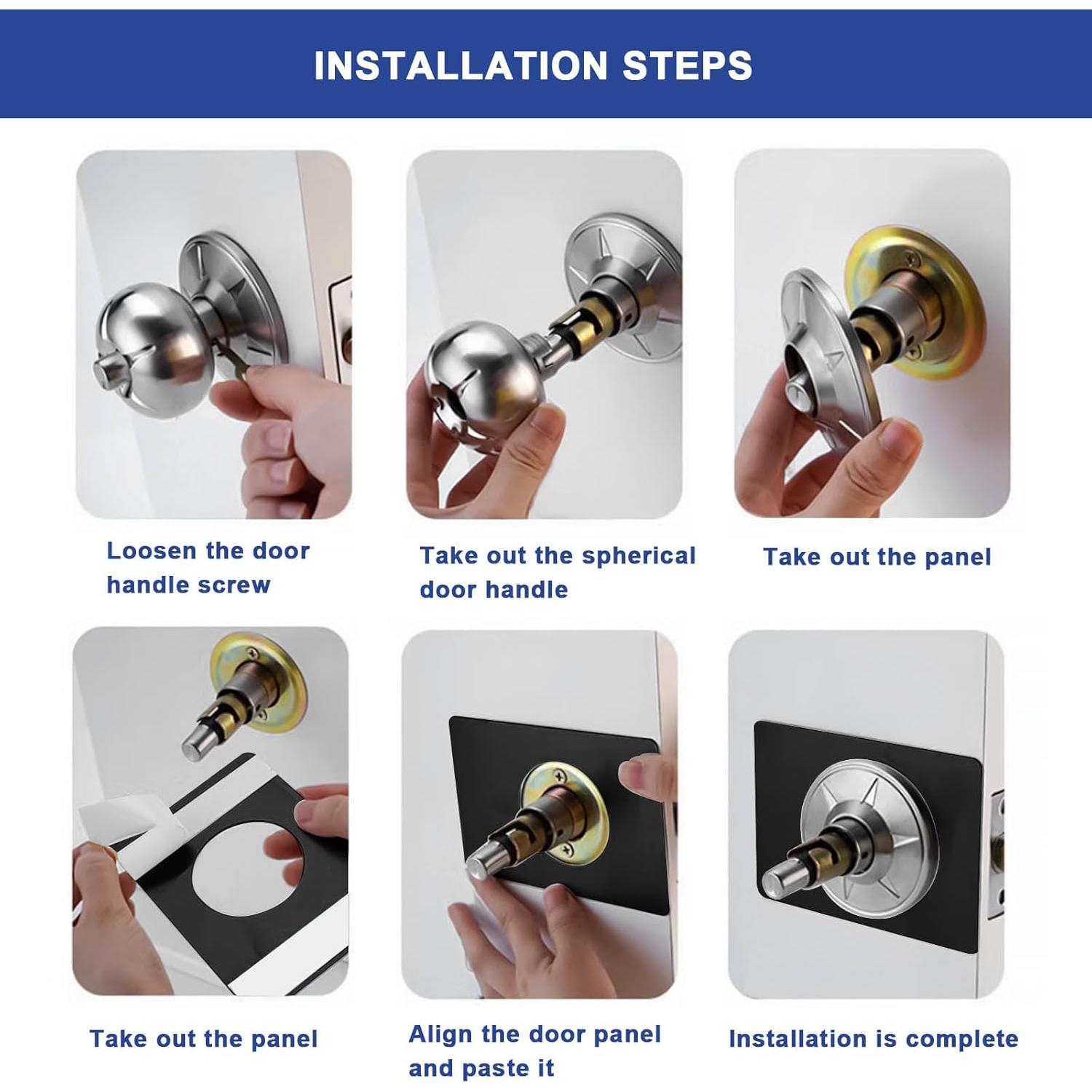 INSTALLATION STEPS

Loosen the door handle screw

Take out the spherical door handle

Take out the panel

Take out the panel

Align the door panel and paste it

Installation is complete