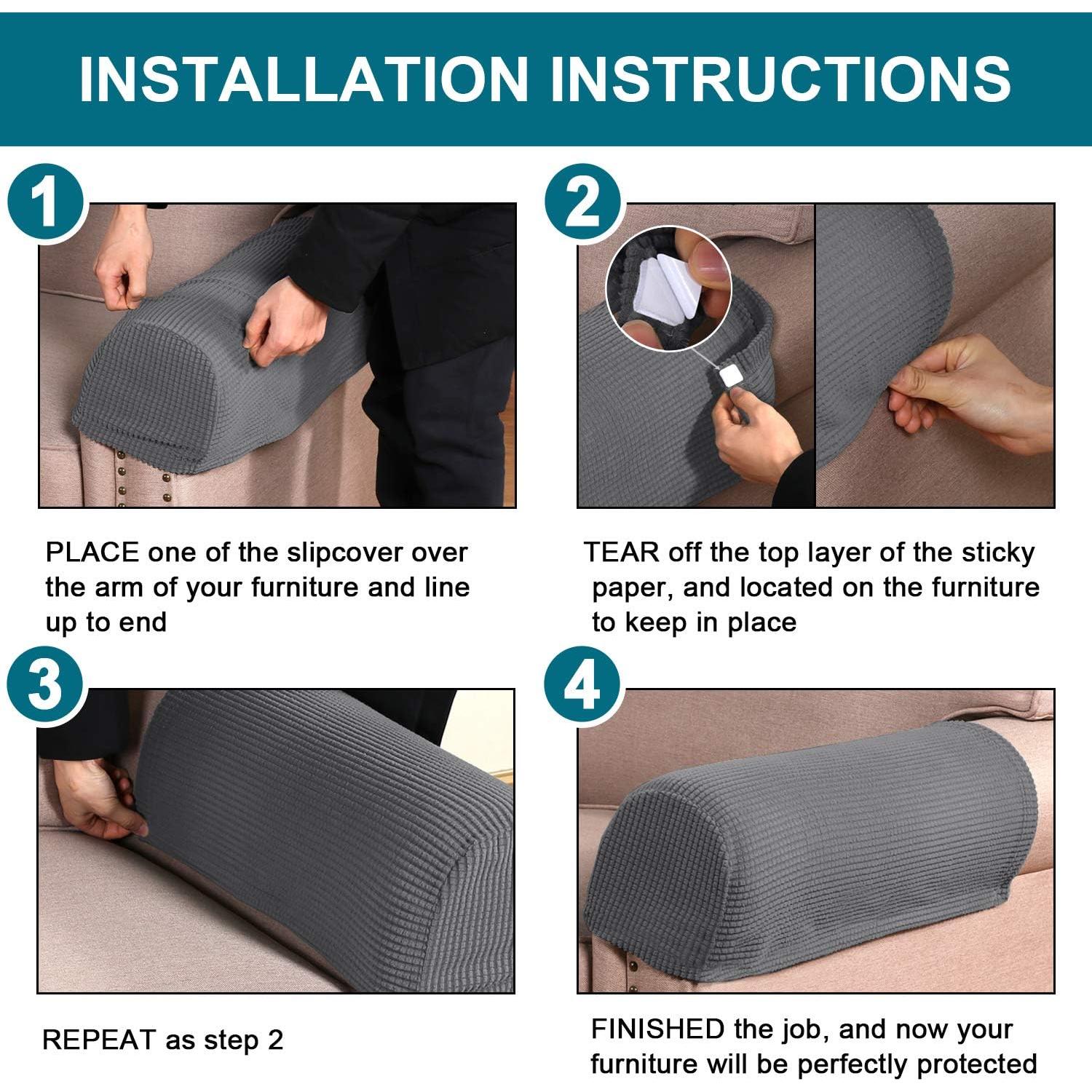 INSTALLATION INSTRUCTIONS

1

PLACE one of the slipcover over the arm of your furniture and line up to end

2

TEAR off the top layer of the sticky paper, and located on the furniture to keep in place

3

REPEAT as step 2

4

FINISHED the job, and now your furniture will be perfectly protected