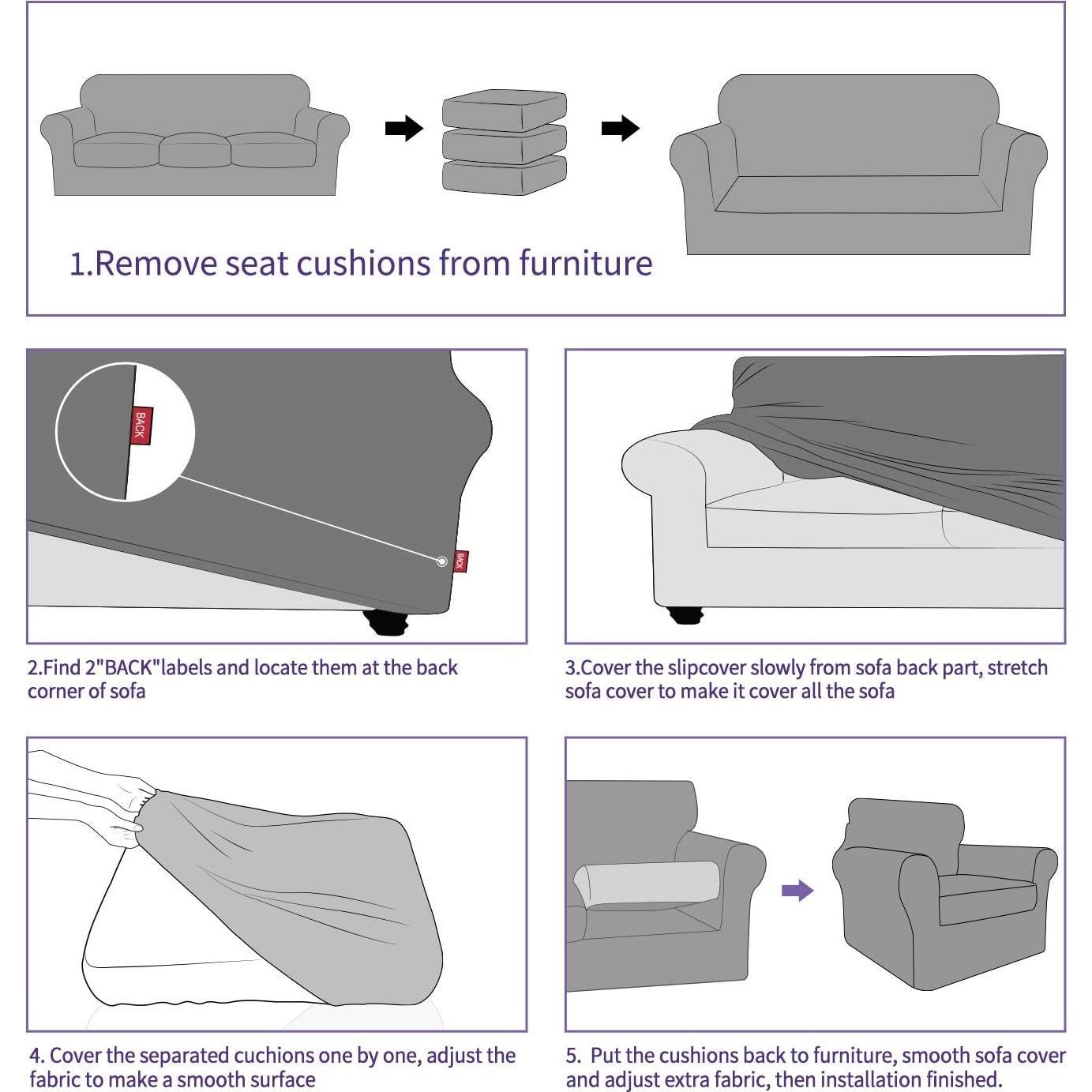 1.Remove seat cushions from furniture

BACK

BACK

2.Find 2"BACK"labels and locate them at the back corner of sofa

3.Cover the slipcover slowly from sofa back part, stretch sofa cover to make it cover all the sofa

4. Cover the separated cuchions one by one, adjust the fabric to make a smooth surface

5. Put the cushions back to furniture, smooth sofa cover and adjust extra fabric, then installation finished.