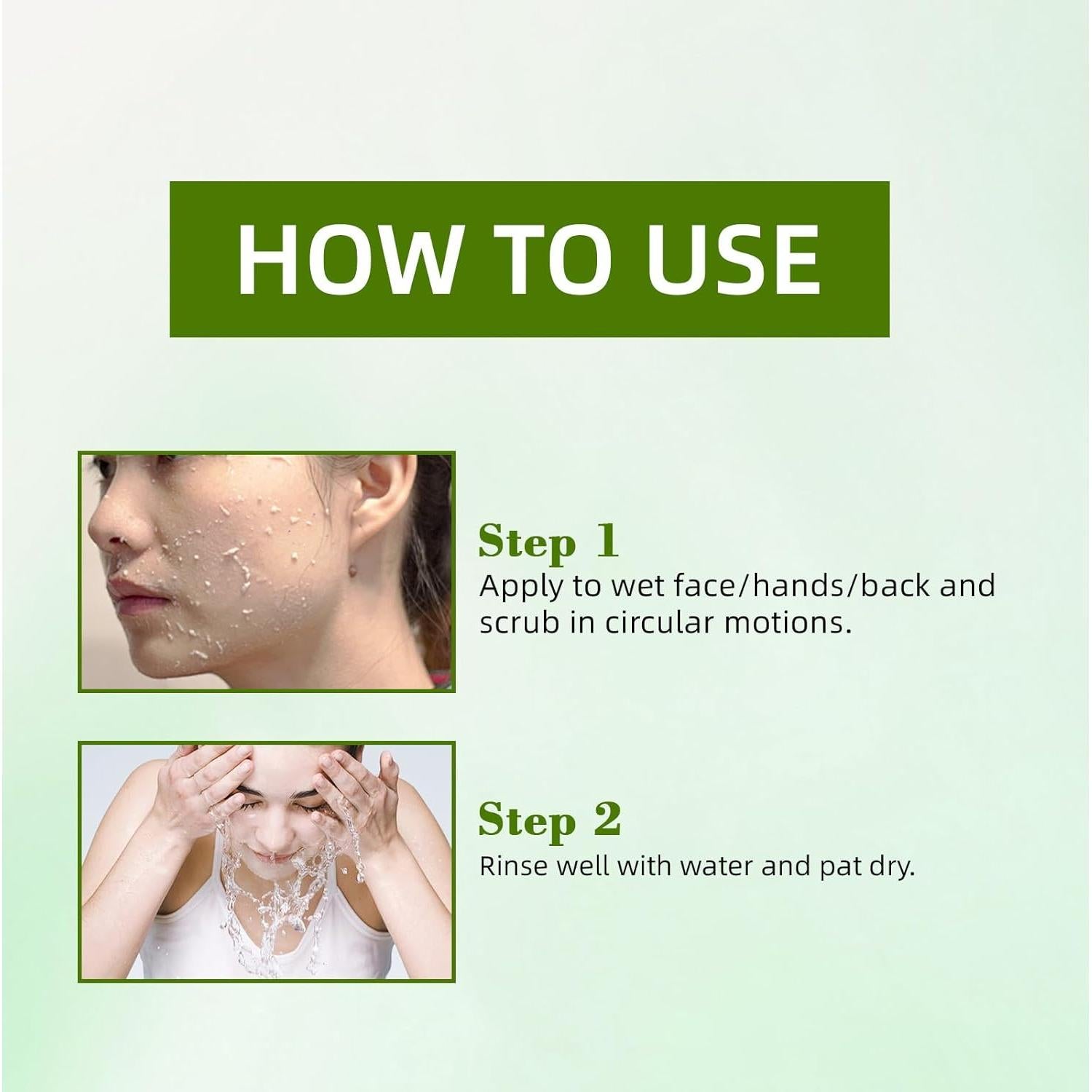 HOW TO USE

Step 1
Apply to wet face/hands/back and scrub in circular motions.

Step 2
Rinse well with water and pat dry.