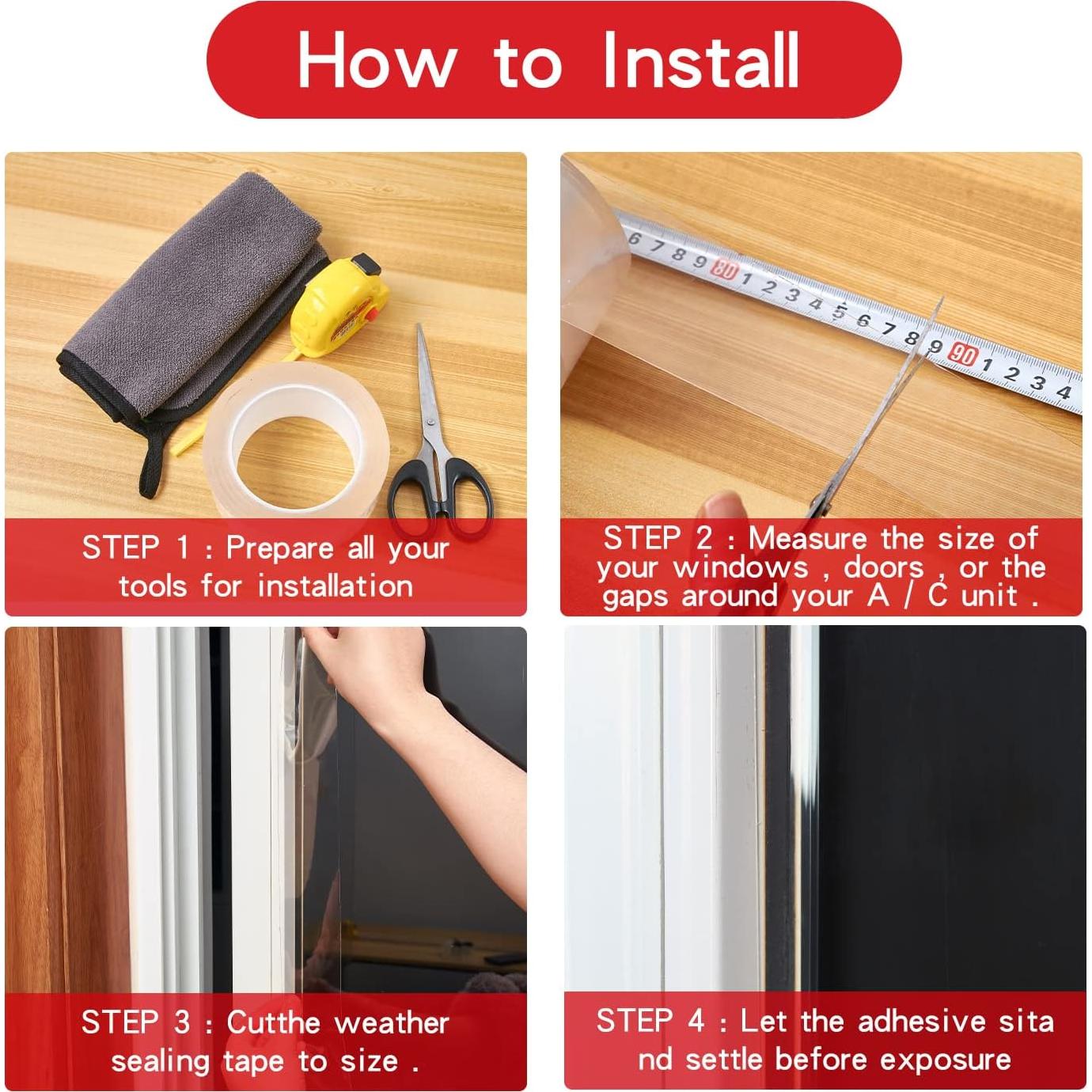 How to Install

STEP 1 : Prepare all your tools for installation

6 7 8 9 80 1 2 3 4 5 6 7 8 9 90 1 2 3 4

STEP 2 : Measure the size of your windows , doors , or the gaps around your A / C unit .

STEP 3 : Cutthe weather sealing tape to size .

STEP 4 : Let the adhesive sita nd settle before exposure