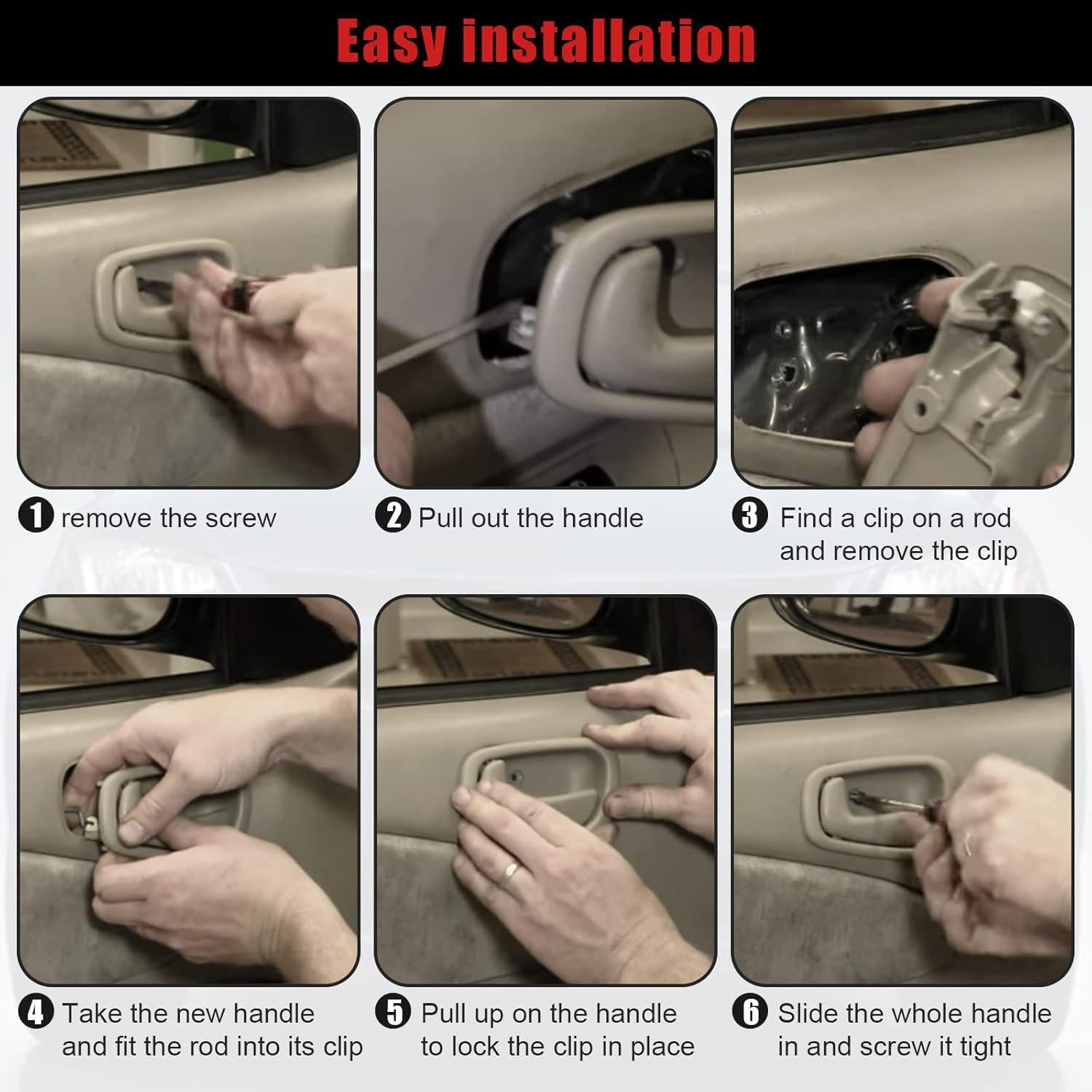 Easy installation

1 remove the screw

2 Pull out the handle

3 Find a clip on a rod and remove the clip

4 Take the new handle and fit the rod into its clip

5 Pull up on the handle to lock the clip in place

6 Slide the whole handle in and screw it tight