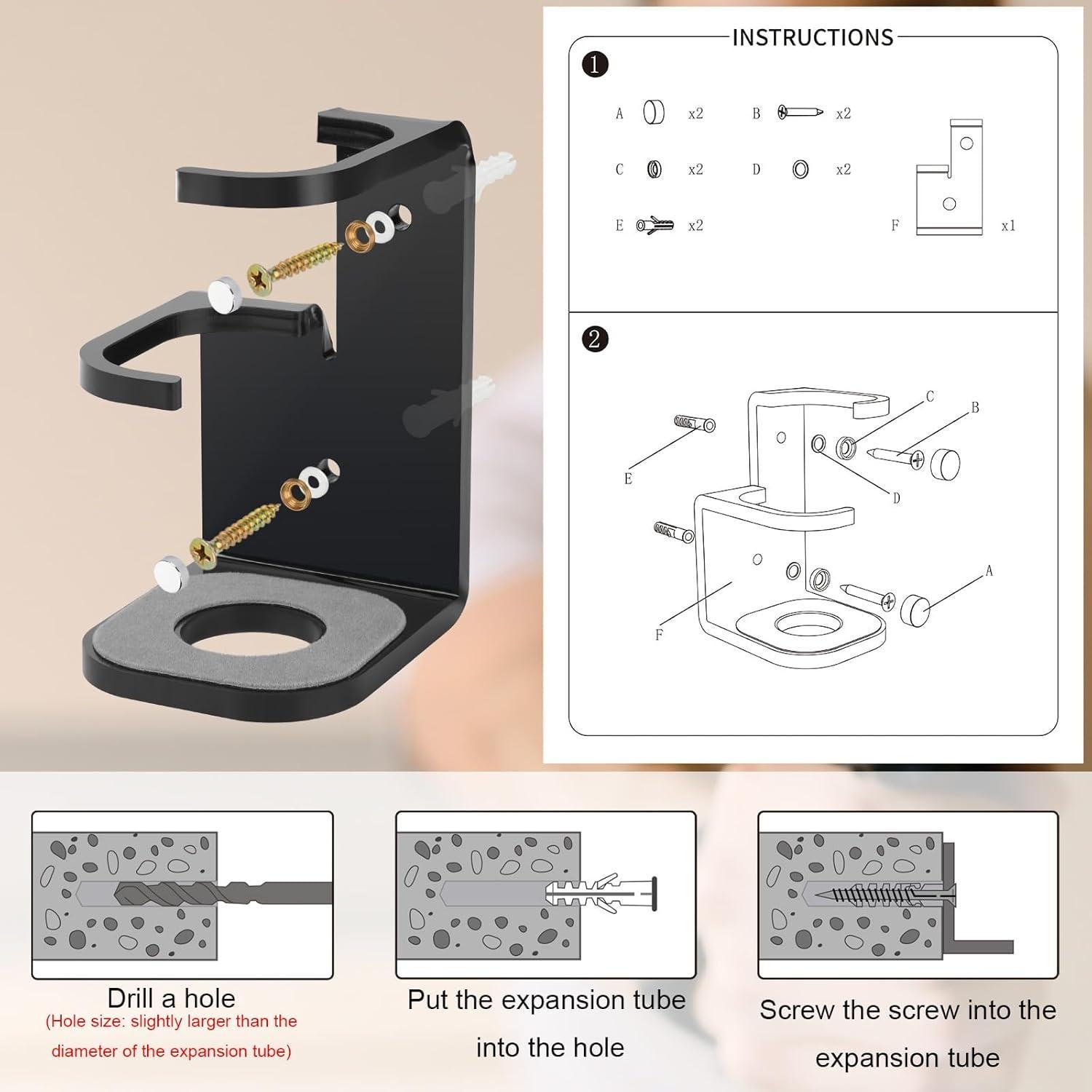 INSTRUCTIONS

1

A x2
B x2
C x2
D x2
E x2
F x1

2

C
B
E
D
A
F

Drill a hole
(Hole size: slightly larger than the diameter of the expansion tube)

Put the expansion tube into the hole

Screw the screw into the expansion tube