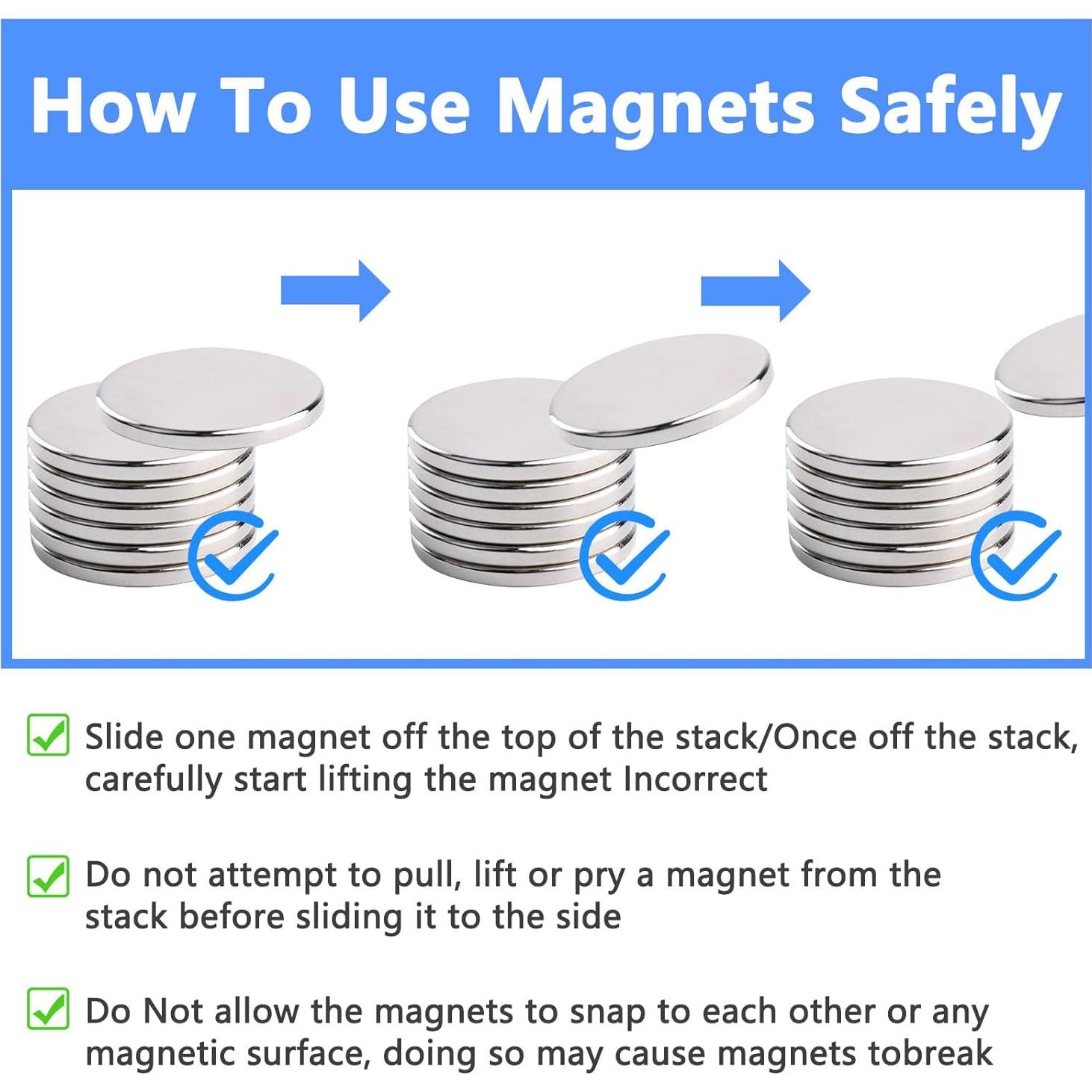 How To Use Magnets Safely

Slide one magnet off the top of the stack/Once off the stack, carefully start lifting the magnet Incorrect

Do not attempt to pull, lift or pry a magnet from the stack before sliding it to the side

Do Not allow the magnets to snap to each other or any magnetic surface, doing so may cause magnets tobreak