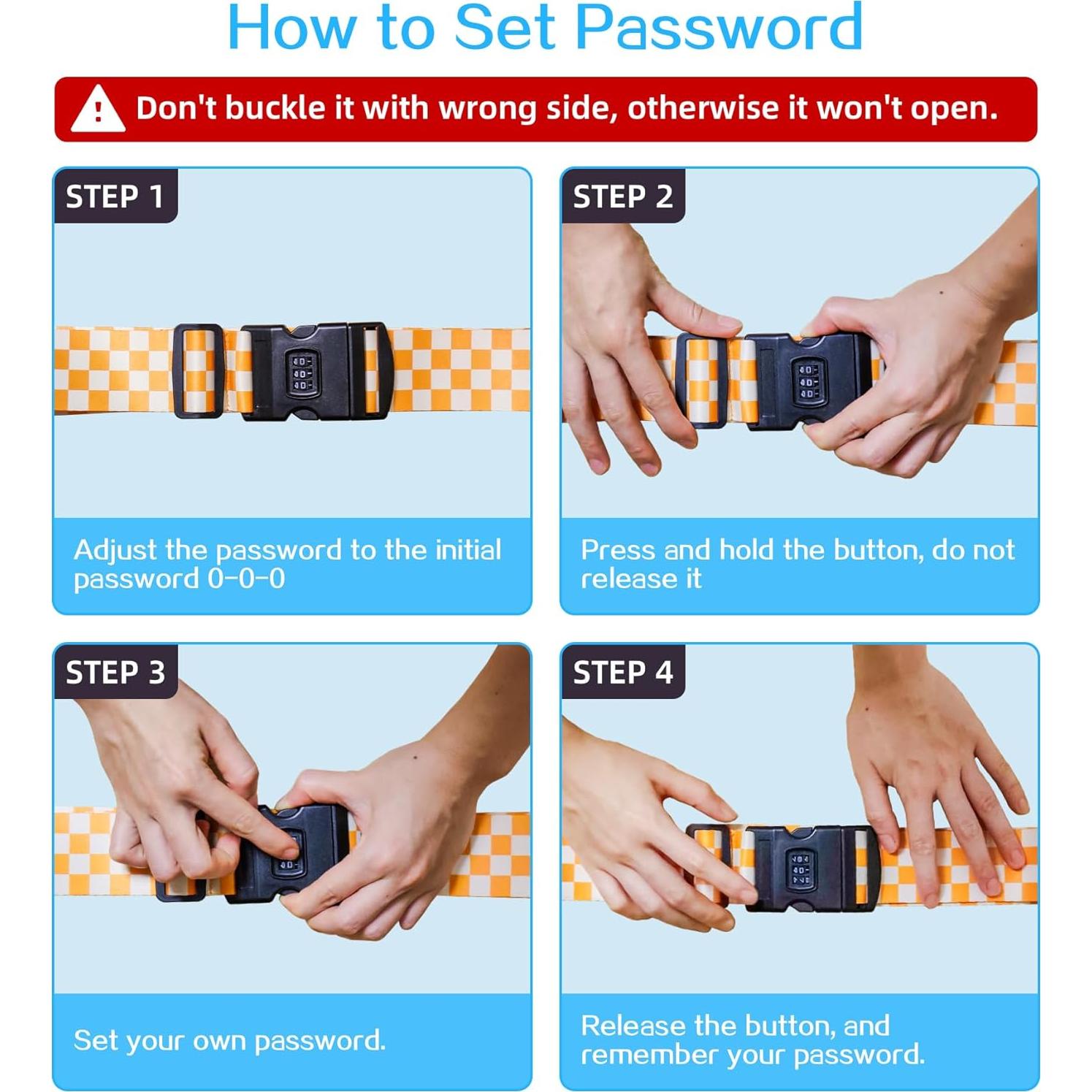 How to Set Password

Don't buckle it with wrong side, otherwise it won't open.

STEP 1

Adjust the password to the initial password 0-0-0

STEP 2

Press and hold the button, do not release it

STEP 3

Set your own password.

STEP 4

Release the button, and remember your password.