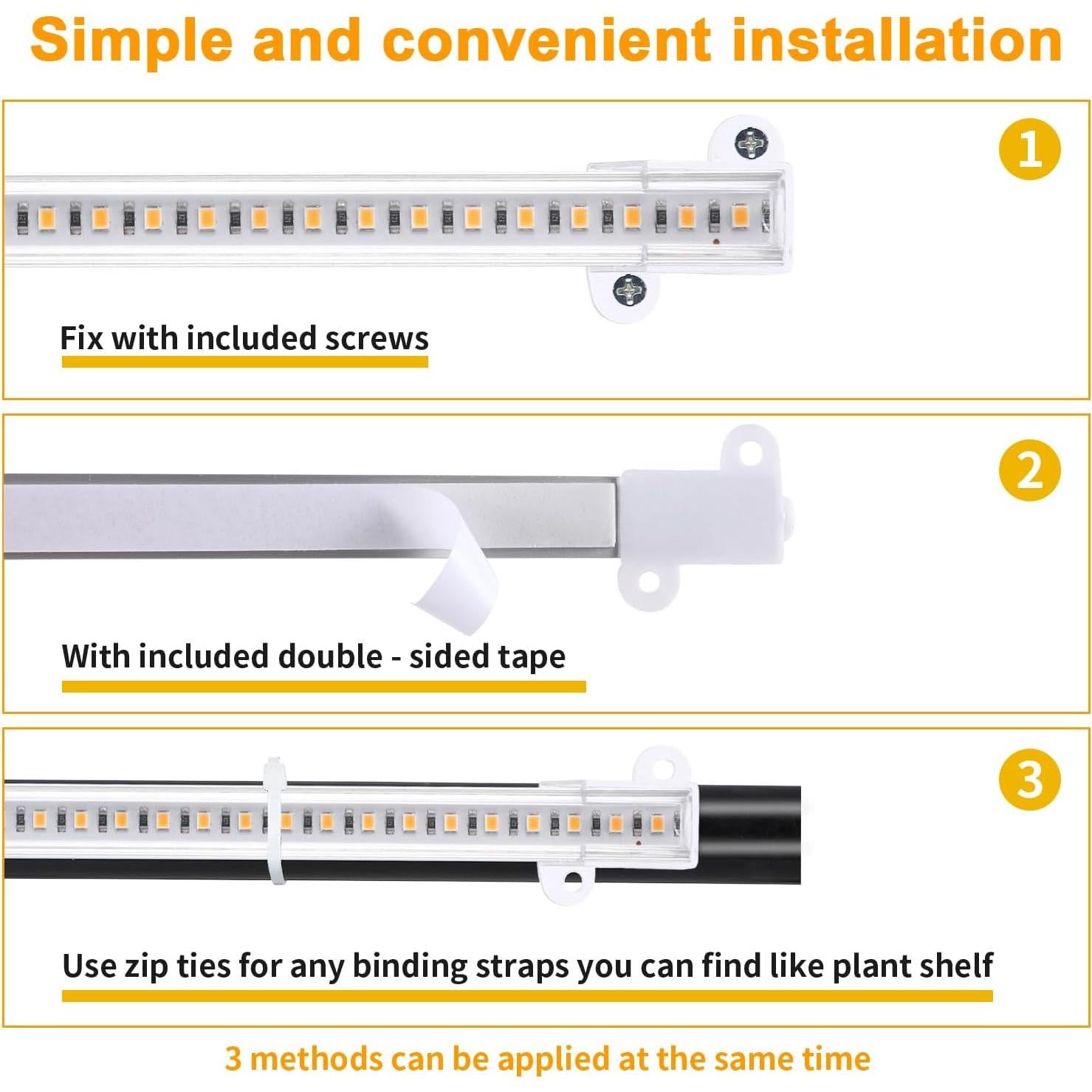 Simple and convenient installation

1

Fix with included screws

2

With included double - sided tape

3

Use zip ties for any binding straps you can find like plant shelf

3 methods can be applied at the same time