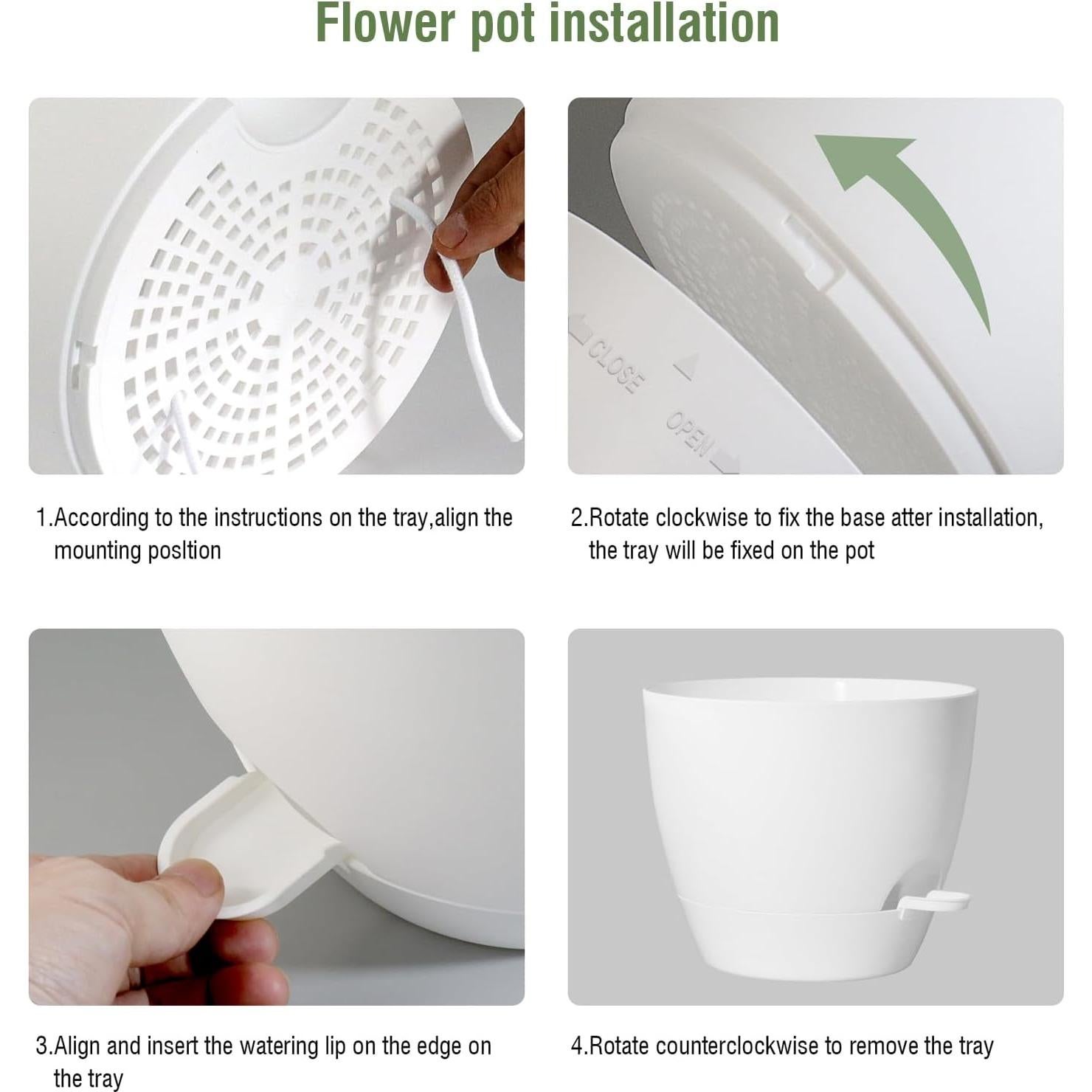 Flower pot installation

CLOSE

OPEN

1.According to the instructions on the tray,align the mounting posltion

2.Rotate clockwise to fix the base atter installation, the tray will be fixed on the pot

3.Align and insert the watering lip on the edge on the tray

4.Rotate counterclockwise to remove the tray