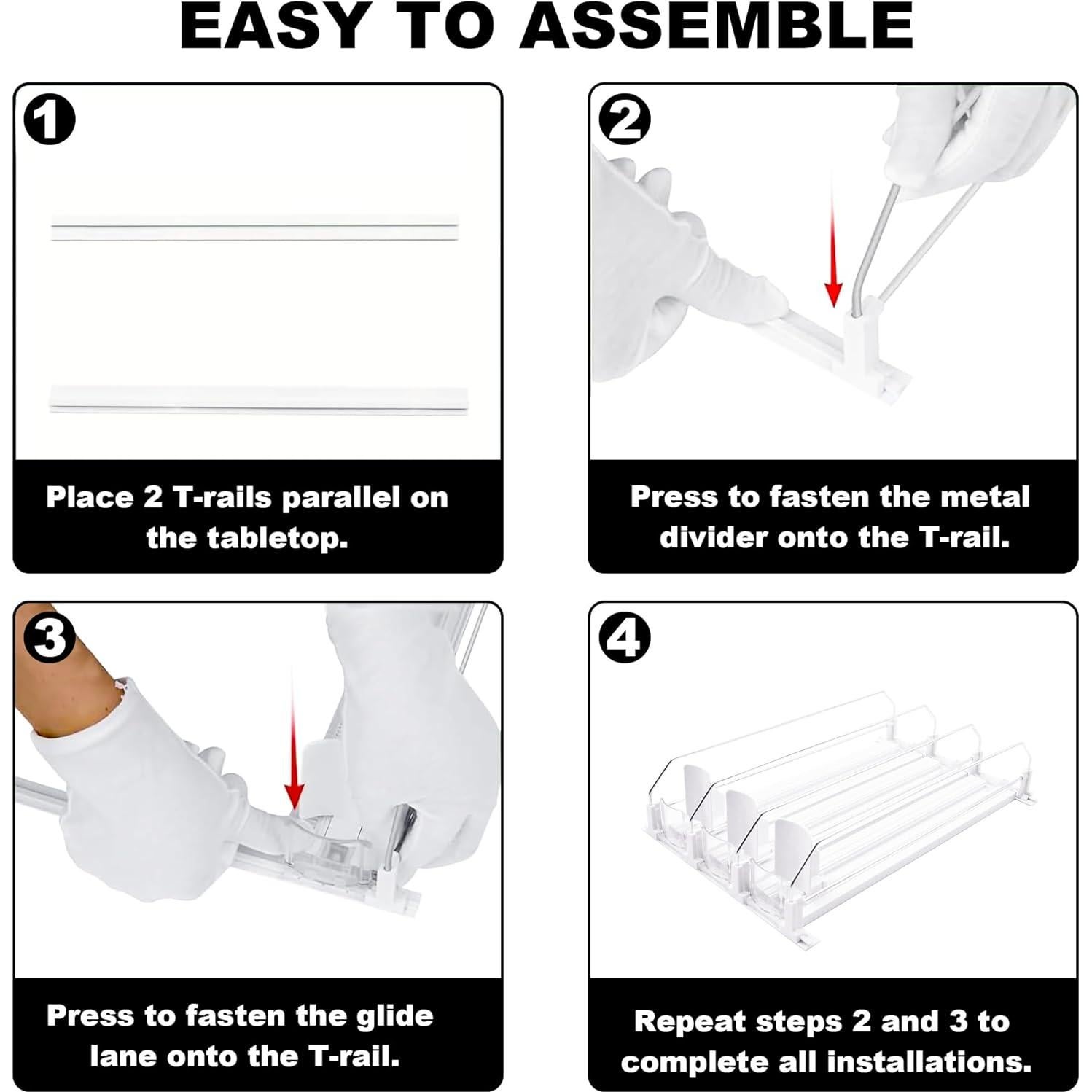 EASY TO ASSEMBLE

1

Place 2 T-rails parallel on the tabletop.

2

Press to fasten the metal divider onto the T-rail.

3

Press to fasten the glide lane onto the T-rail.

4

Repeat steps 2 and 3 to complete all installations.