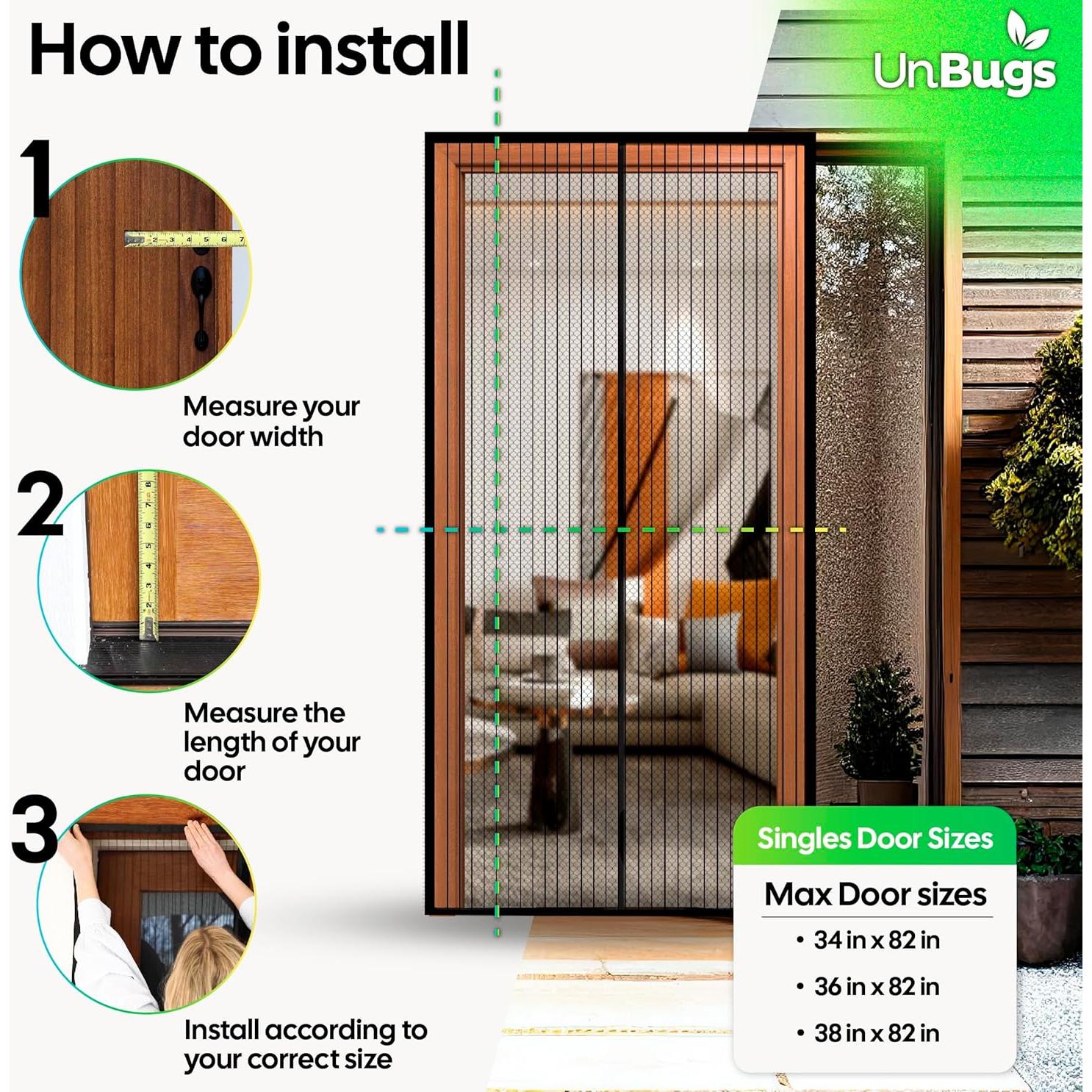 How to install

UnBugs

1

Measure your door width

2

Measure the length of your door

3

Install according to your correct size

Singles Door Sizes

Max Door sizes

• 34 in x 82 in

• 36 in x 82 in

• 38 in x 82 in