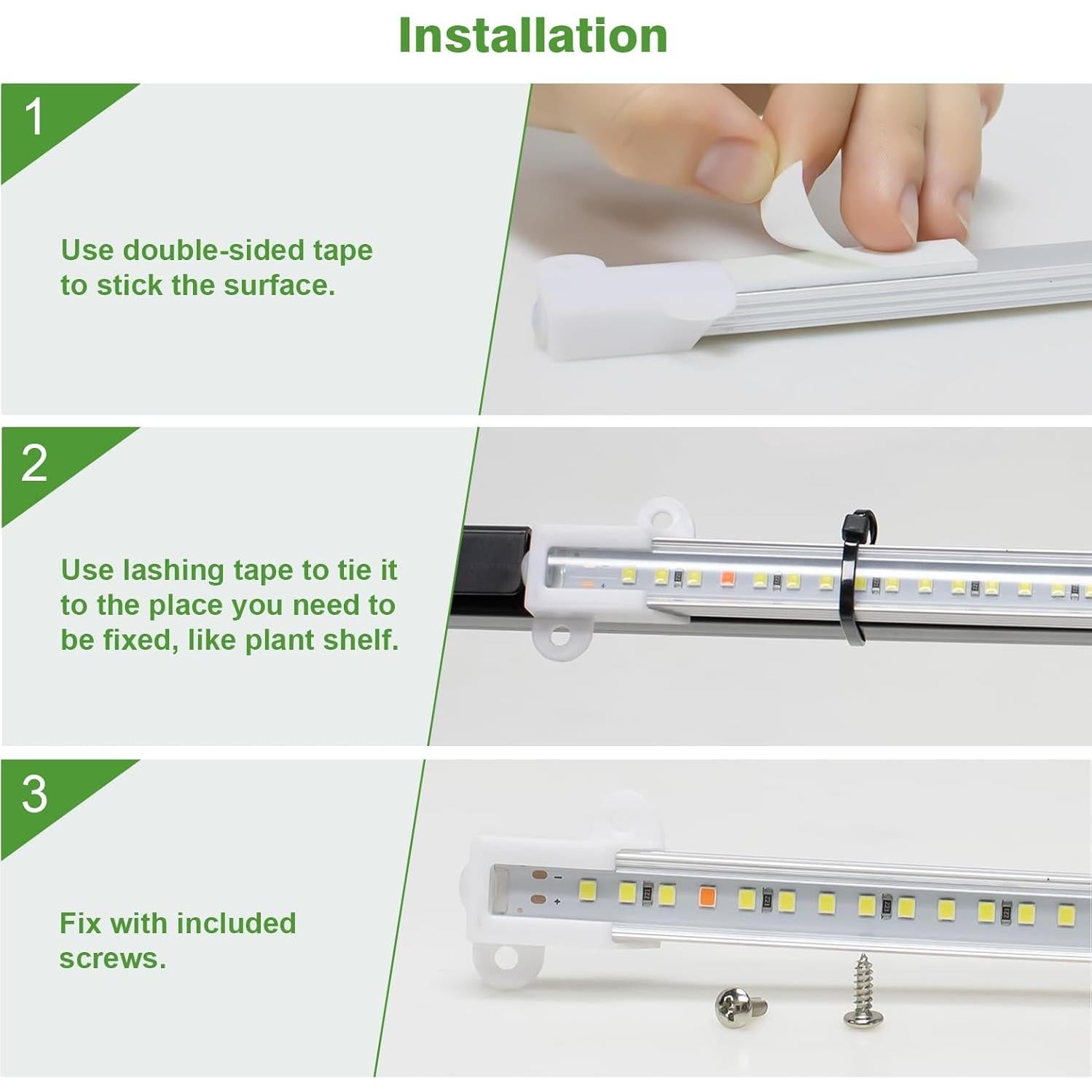 Installation

1

Use double-sided tape to stick the surface.

2

Use lashing tape to tie it to the place you need to be fixed, like plant shelf.

3

Fix with included screws.