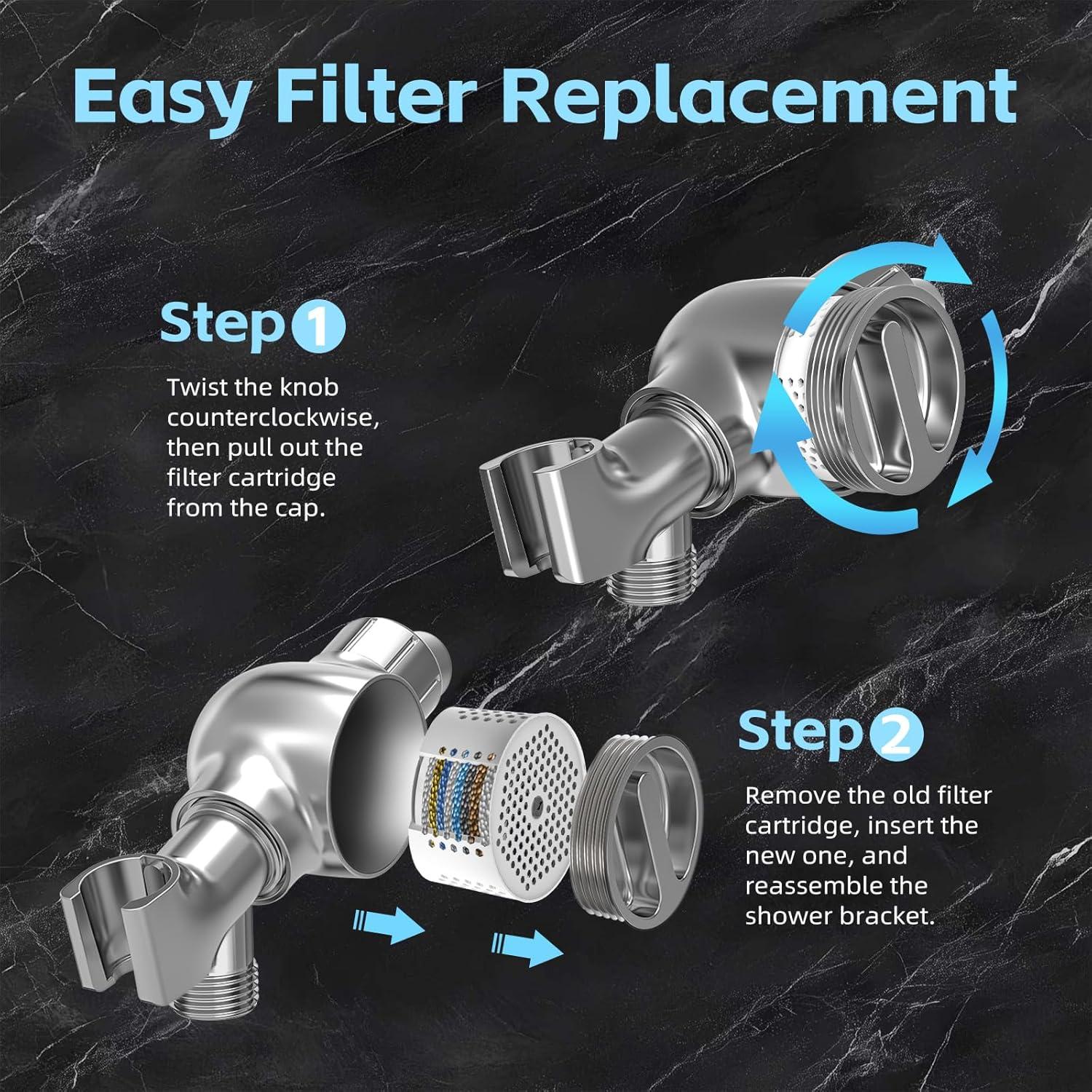 Easy Filter Replacement

Step 1

Twist the knob counterclockwise, then pull out the filter cartridge from the cap.

Step 2

Remove the old filter cartridge, insert the new one, and reassemble the shower bracket.