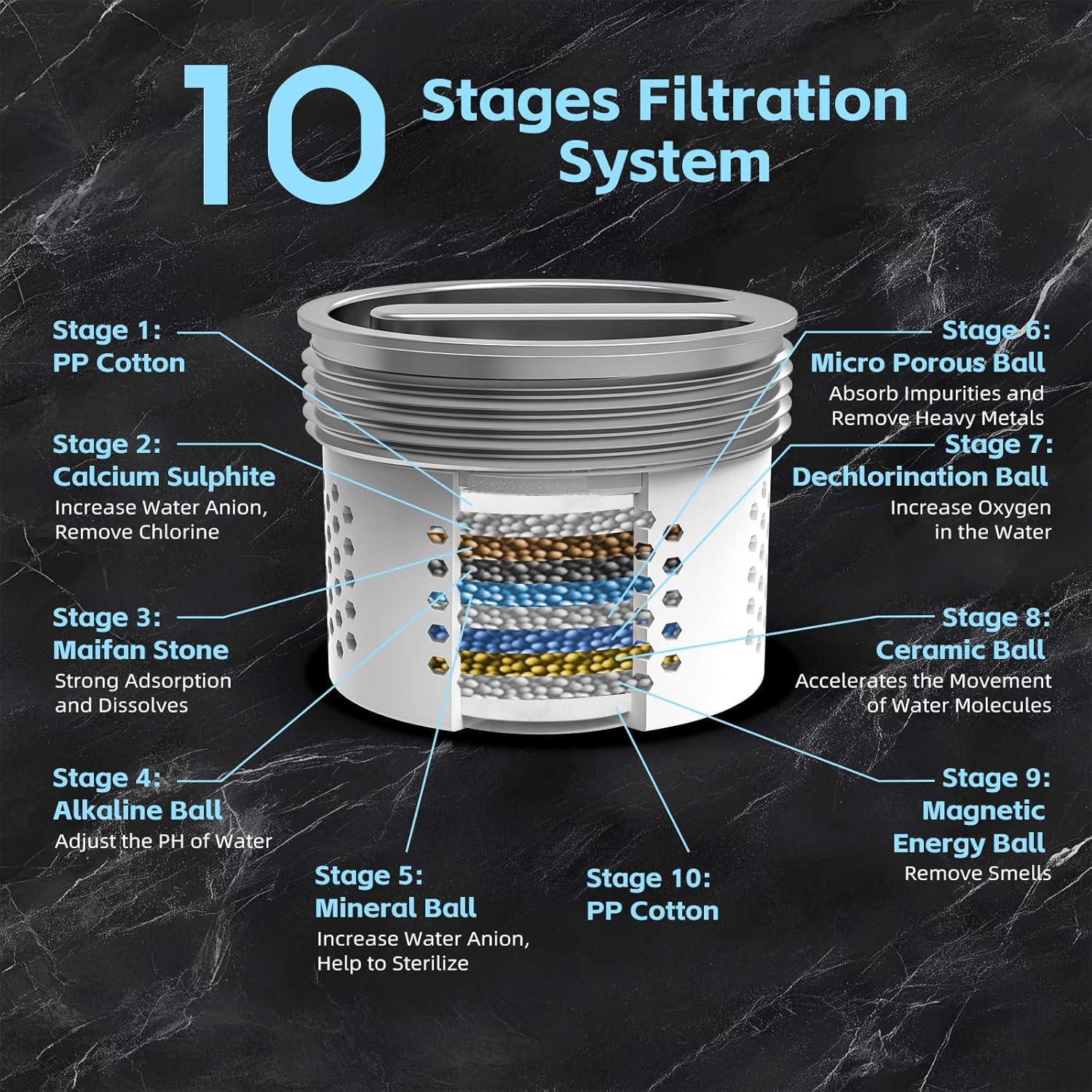 10 Stages Filtration System

Stage 1:
PP Cotton

Stage 2:
Calcium Sulphite
Increase Water Anion, Remove Chlorine

Stage 3:
Maifan Stone
Strong Adsorption and Dissolves

Stage 4:
Alkaline Ball
Adjust the PH of Water

Stage 5:
Mineral Ball
Increase Water Anion, Help to Sterilize

Stage 10:
PP Cotton

Stage 6:
Micro Porous Ball
Absorb Impurities and Remove Heavy Metals

Stage 7:
Dechlorination Ball
Increase Oxygen in the Water

Stage 8:
Ceramic Ball
Accelerates the Movement of Water Molecules

Stage 9:
Magnetic Energy Ball
Remove Smells