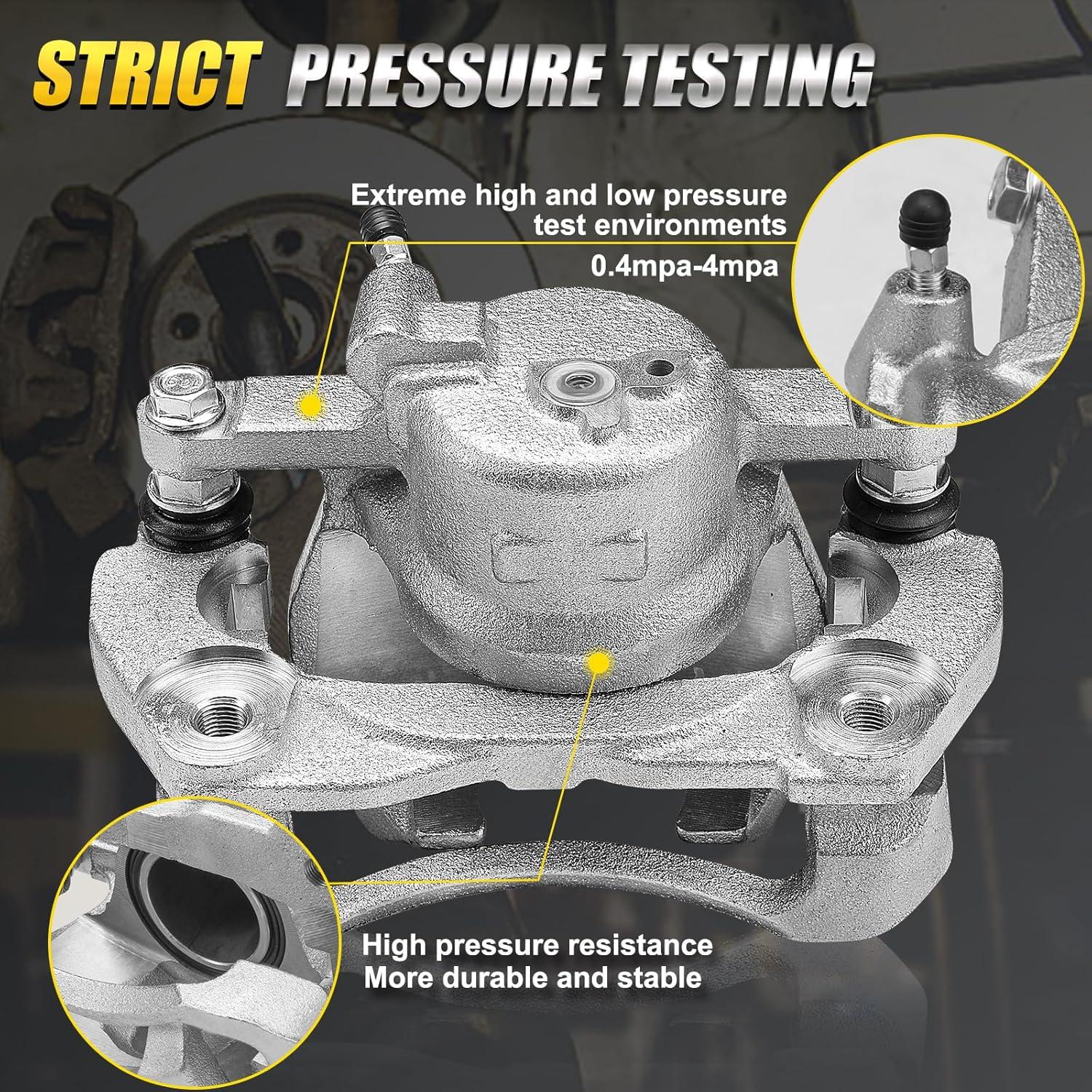 STRICT PRESSURE TESTING

Extreme high and low pressure test environments
0.4mpa-4mpa

High pressure resistance
More durable and stable