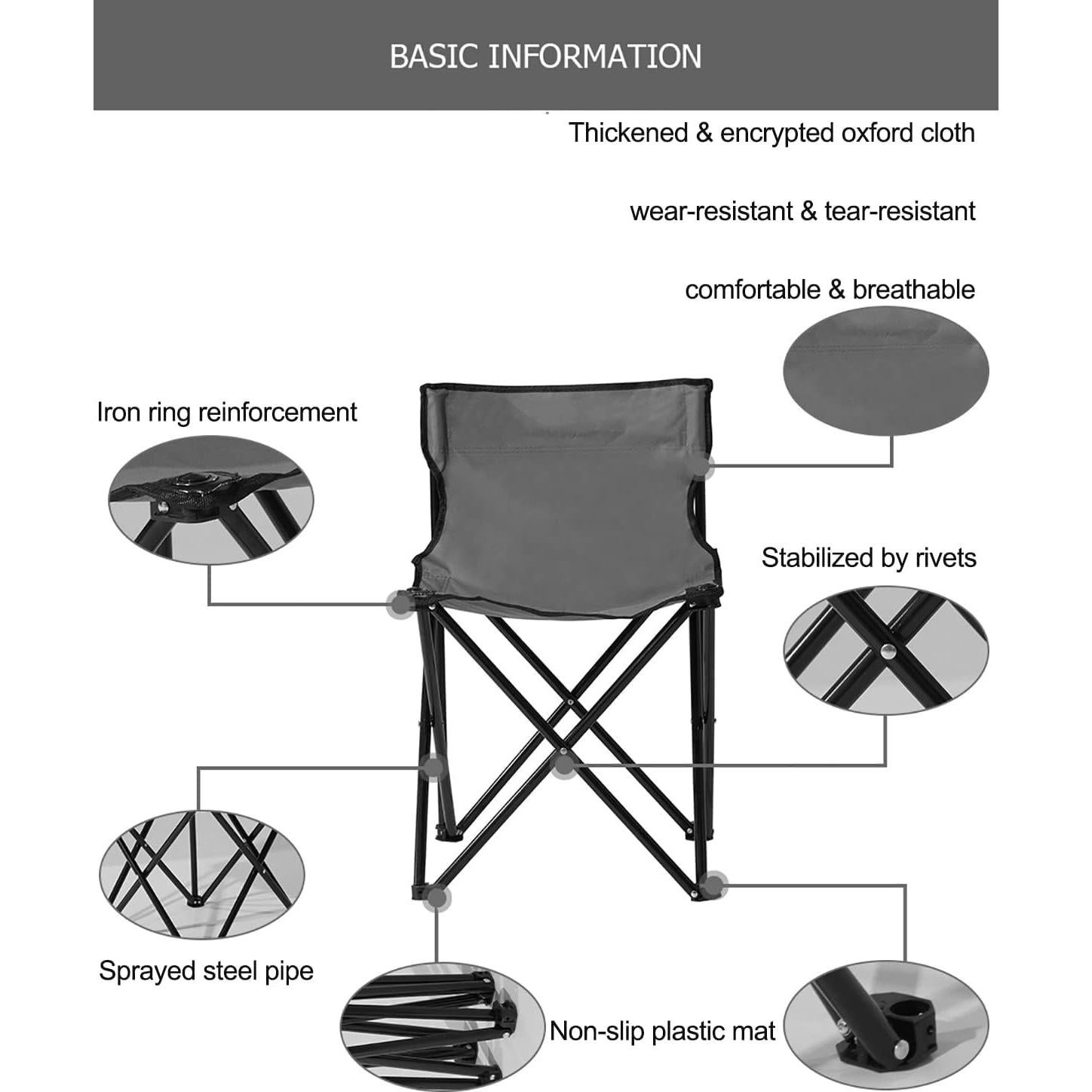 BASIC INFORMATION

Thickened & encrypted oxford cloth

wear-resistant & tear-resistant

comfortable & breathable

Iron ring reinforcement

Stabilized by rivets

Sprayed steel pipe

Non-slip plastic mat