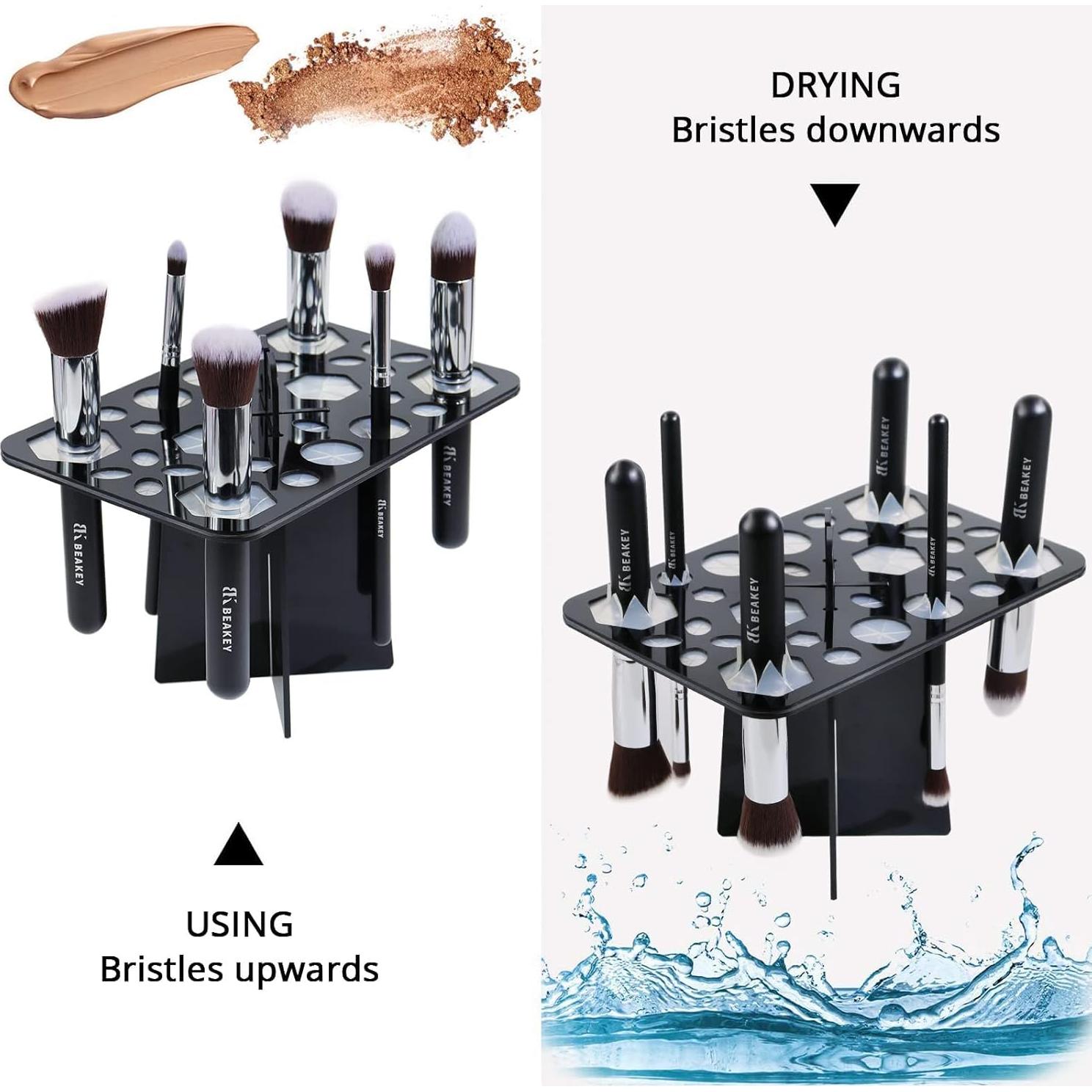 BEAKEY
BEAKEY
BEAKEY
BEAKEY

USING
Bristles upwards

DRYING
Bristles downwards

BEAKEY
BEAKEY
BEAKEY
BEAKEY
BEAKEY