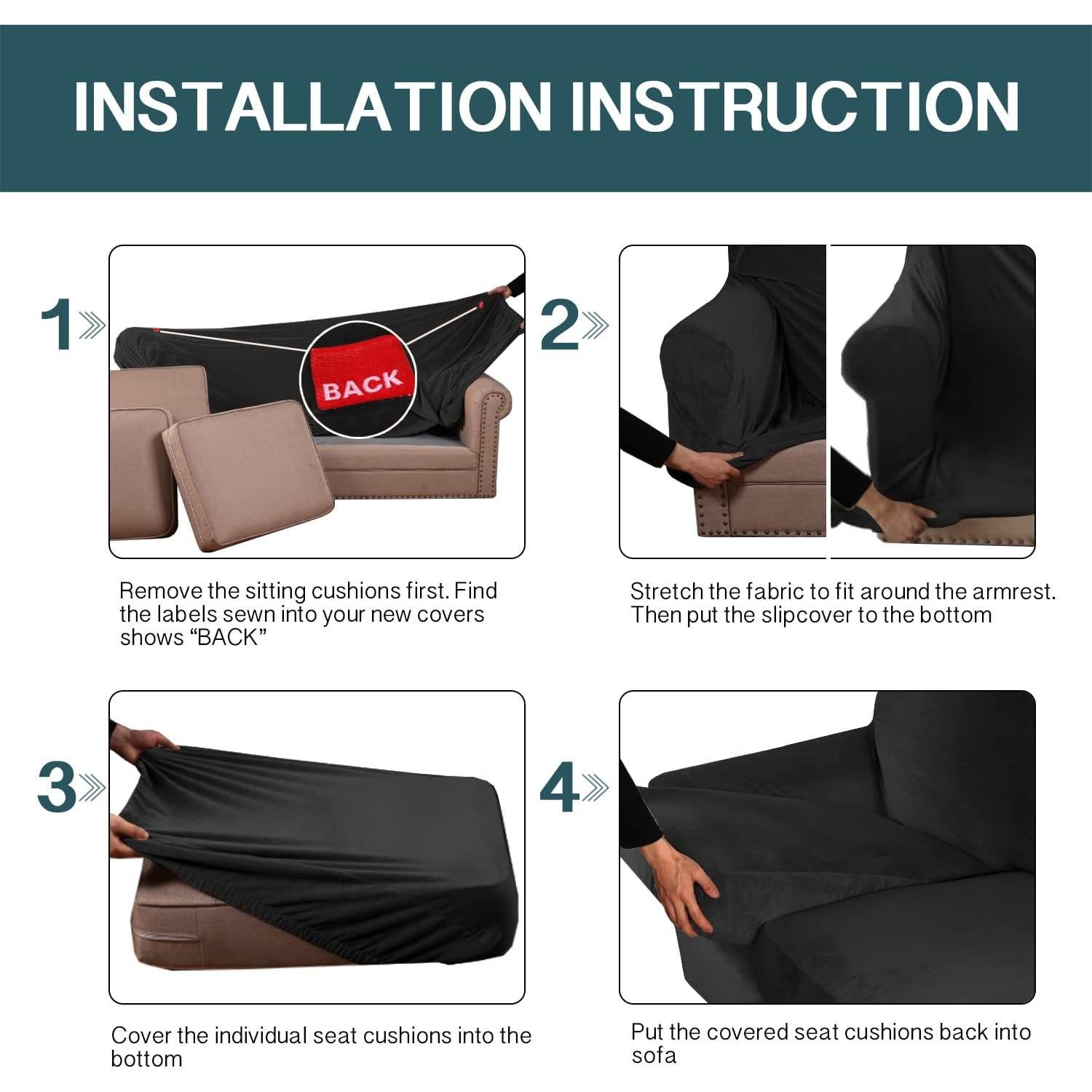 INSTALLATION INSTRUCTION

1

BACK

Remove the sitting cushions first. Find the labels sewn into your new covers shows “BACK”

2

Stretch the fabric to fit around the armrest. Then put the slipcover to the bottom

3

Cover the individual seat cushions into the bottom

4

Put the covered seat cushions back into sofa