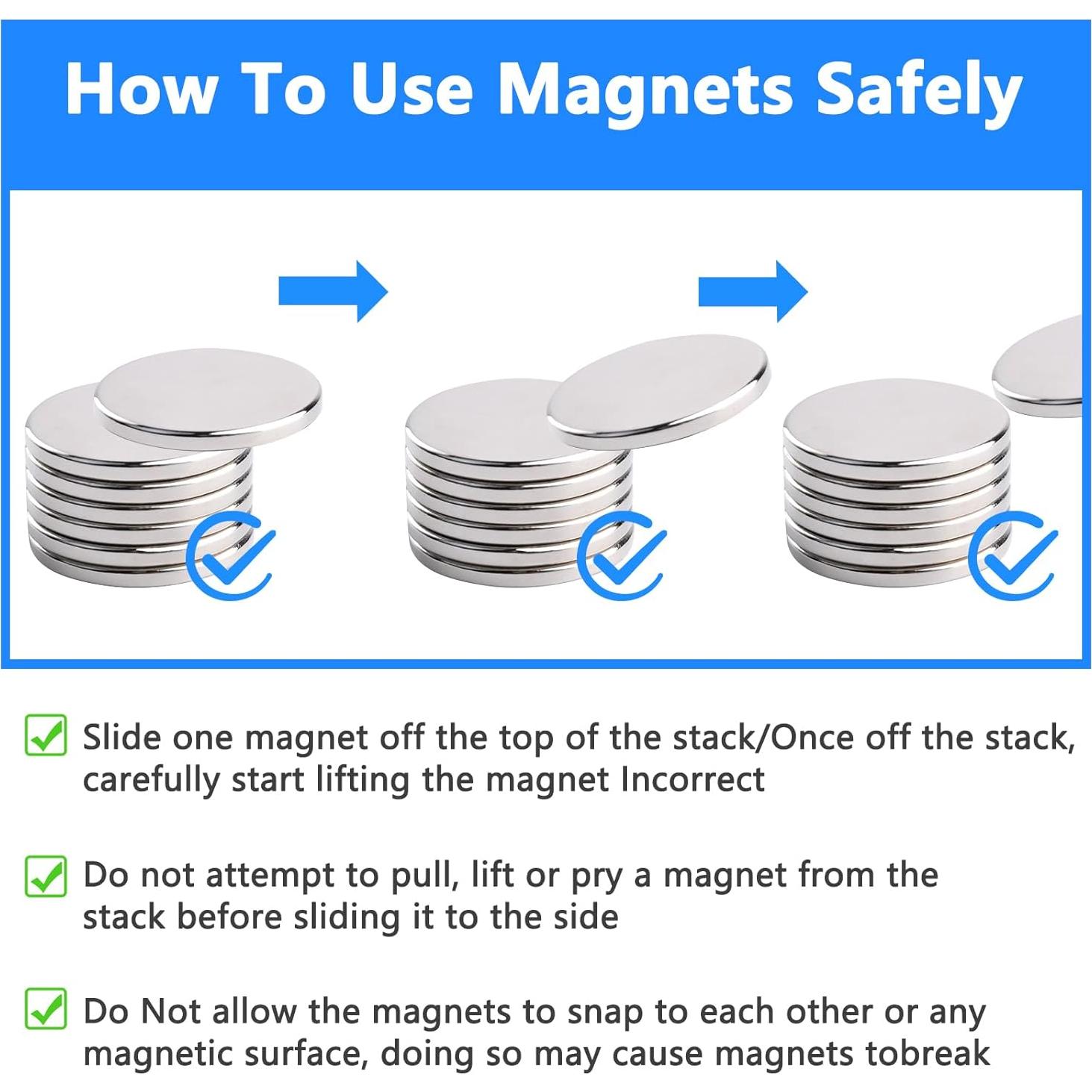 How To Use Magnets Safely

Slide one magnet off the top of the stack/Once off the stack, carefully start lifting the magnet Incorrect

Do not attempt to pull, lift or pry a magnet from the stack before sliding it to the side

Do Not allow the magnets to snap to each other or any magnetic surface, doing so may cause magnets tobreak