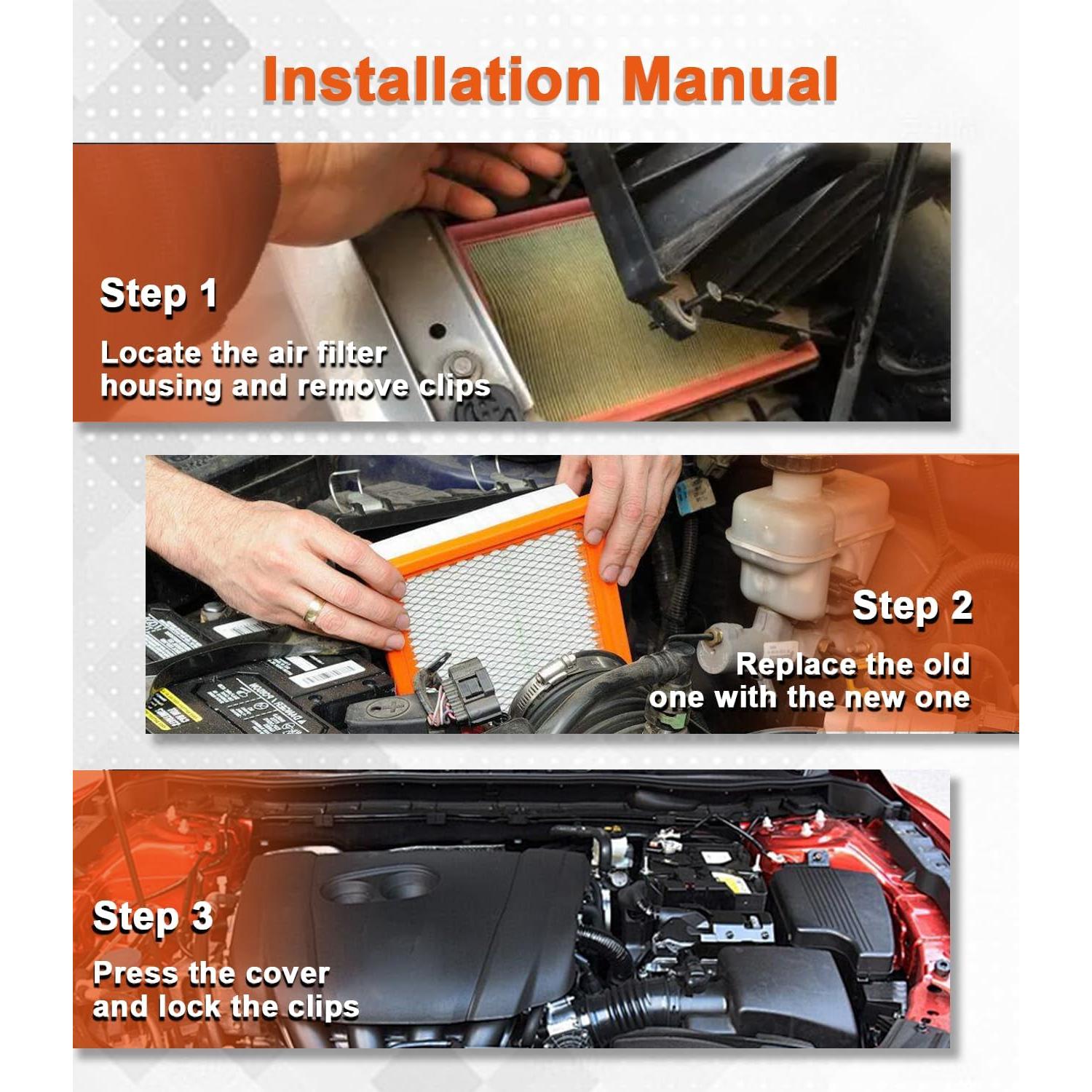 Installation Manual

Step 1

Locate the air filter housing and remove clips

Step 2

Replace the old one with the new one

Step 3

Press the cover and lock the clips