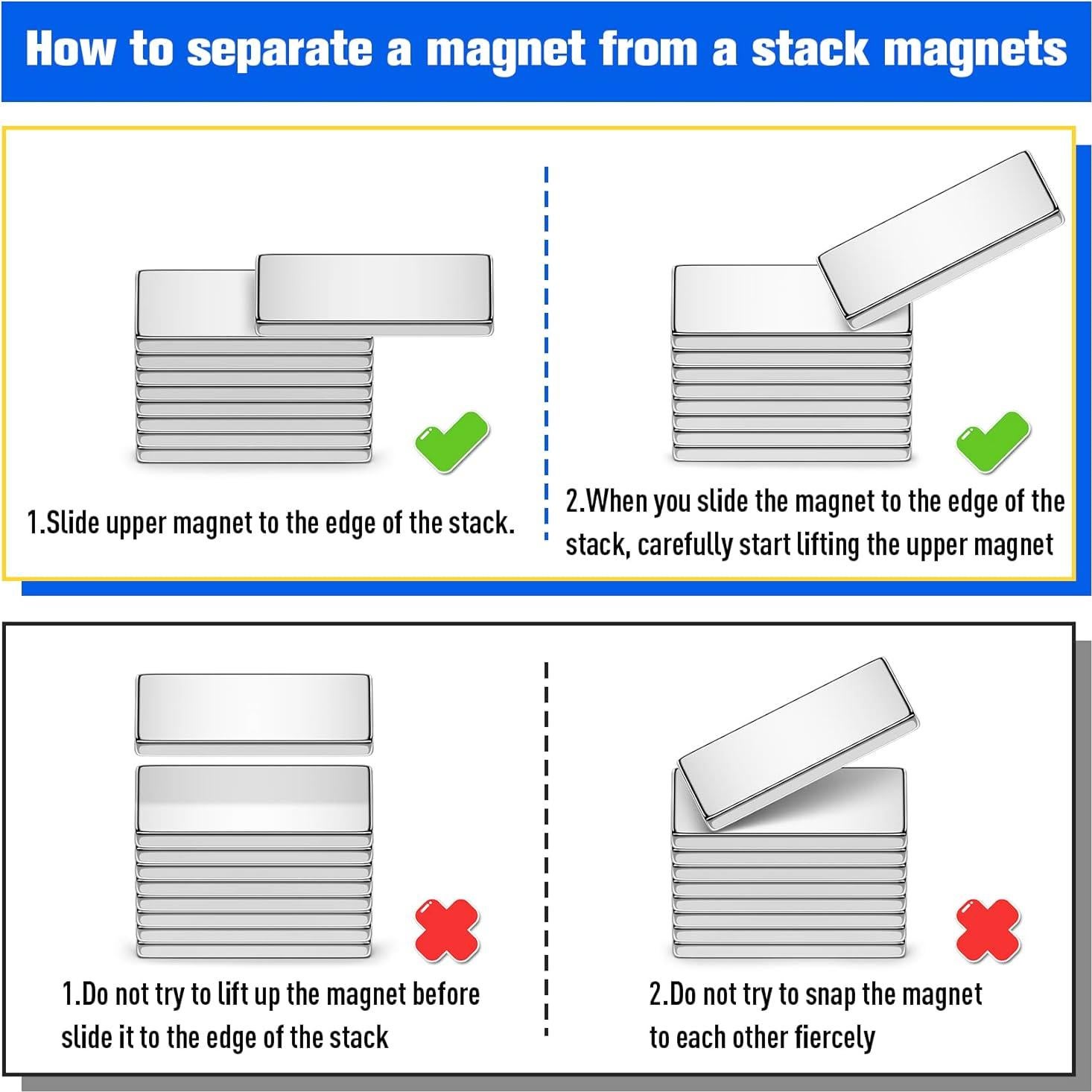 How to separate a magnet from a stack magnets

1.Slide upper magnet to the edge of the stack.

2.When you slide the magnet to the edge of the stack, carefully start lifting the upper magnet

1.Do not try to lift up the magnet before slide it to the edge of the stack

2.Do not try to snap the magnet to each other fiercely