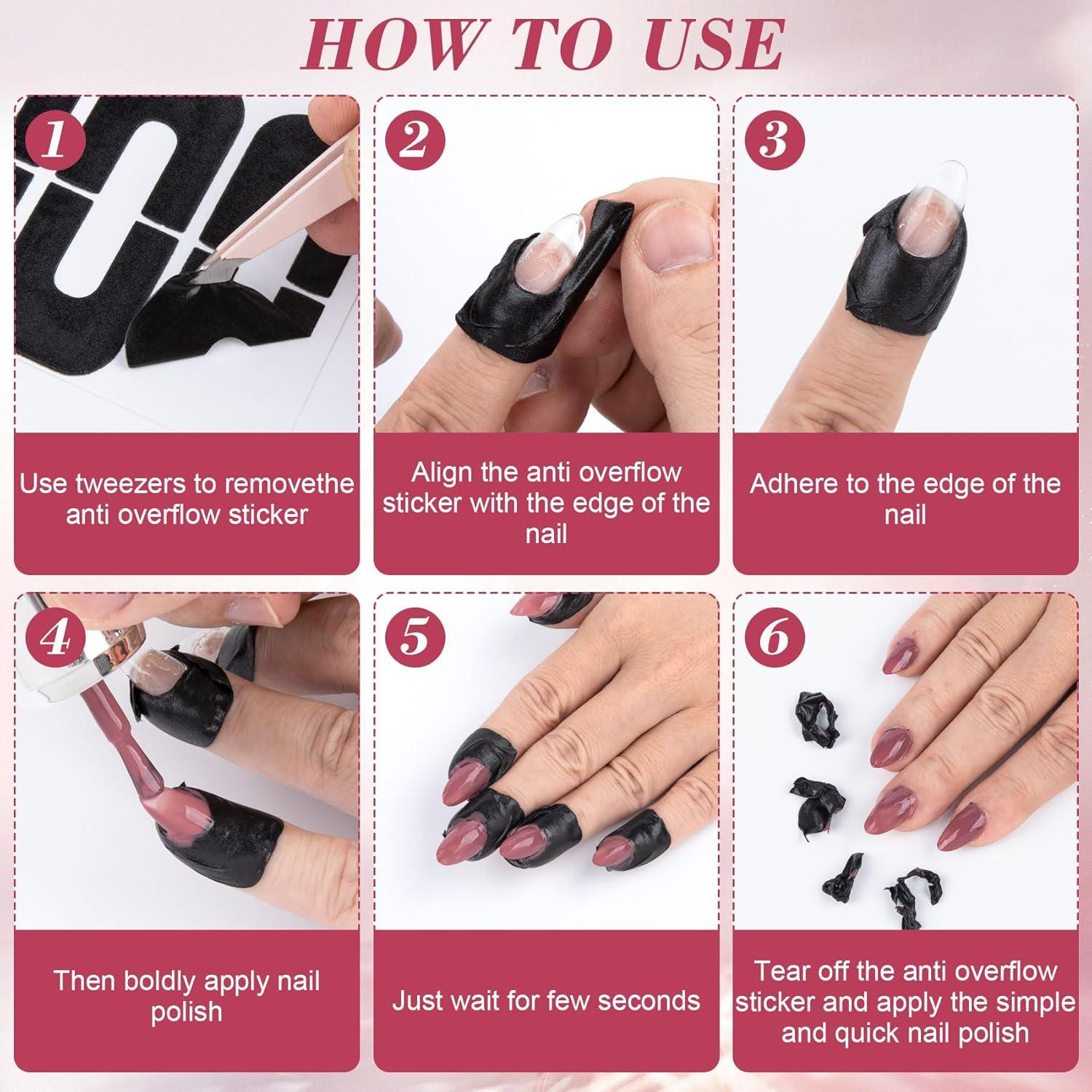 HOW TO USE

1

Use tweezers to removethe anti overflow sticker

2

Align the anti overflow sticker with the edge of the nail

3

Adhere to the edge of the nail

4

Then boldly apply nail polish

5

Just wait for few seconds

6

Tear off the anti overflow sticker and apply the simple and quick nail polish