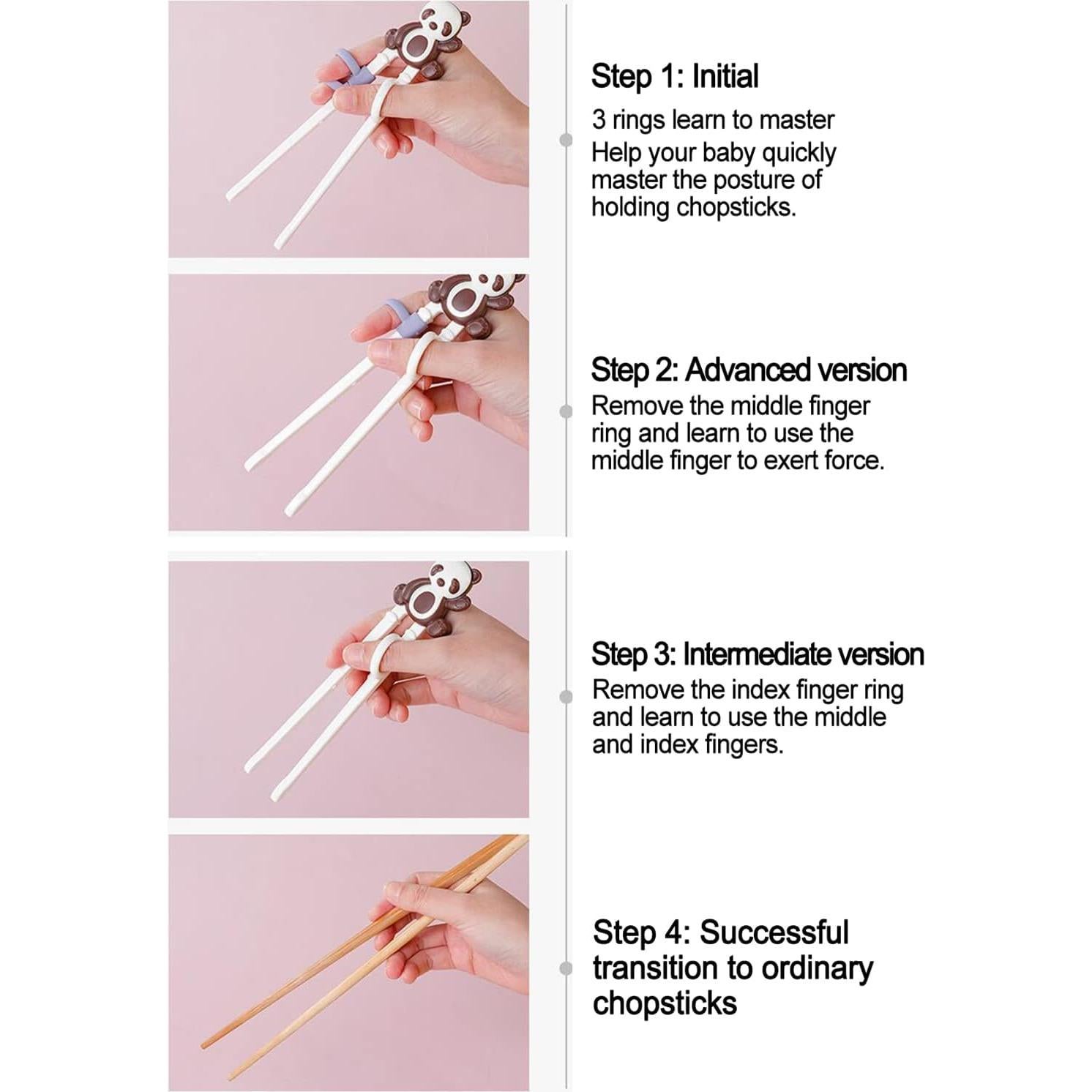 Step 1: Initial
3 rings learn to master
Help your baby quickly master the posture of holding chopsticks.

Step 2: Advanced version
Remove the middle finger ring and learn to use the middle finger to exert force.

Step 3: Intermediate version
Remove the index finger ring and learn to use the middle and index fingers.

Step 4: Successful transition to ordinary chopsticks