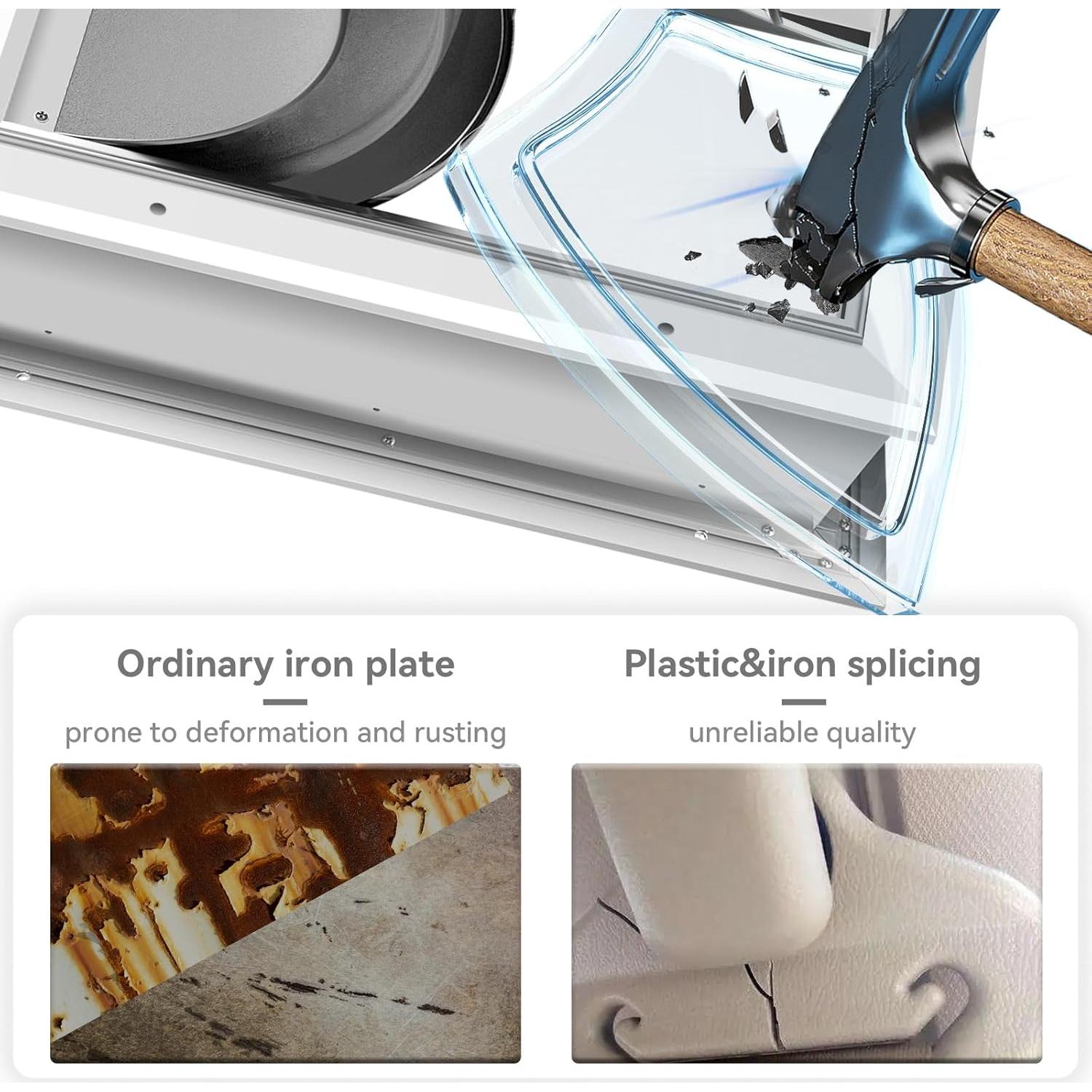 Ordinary iron plate

prone to deformation and rusting

Plastic&iron splicing

unreliable quality