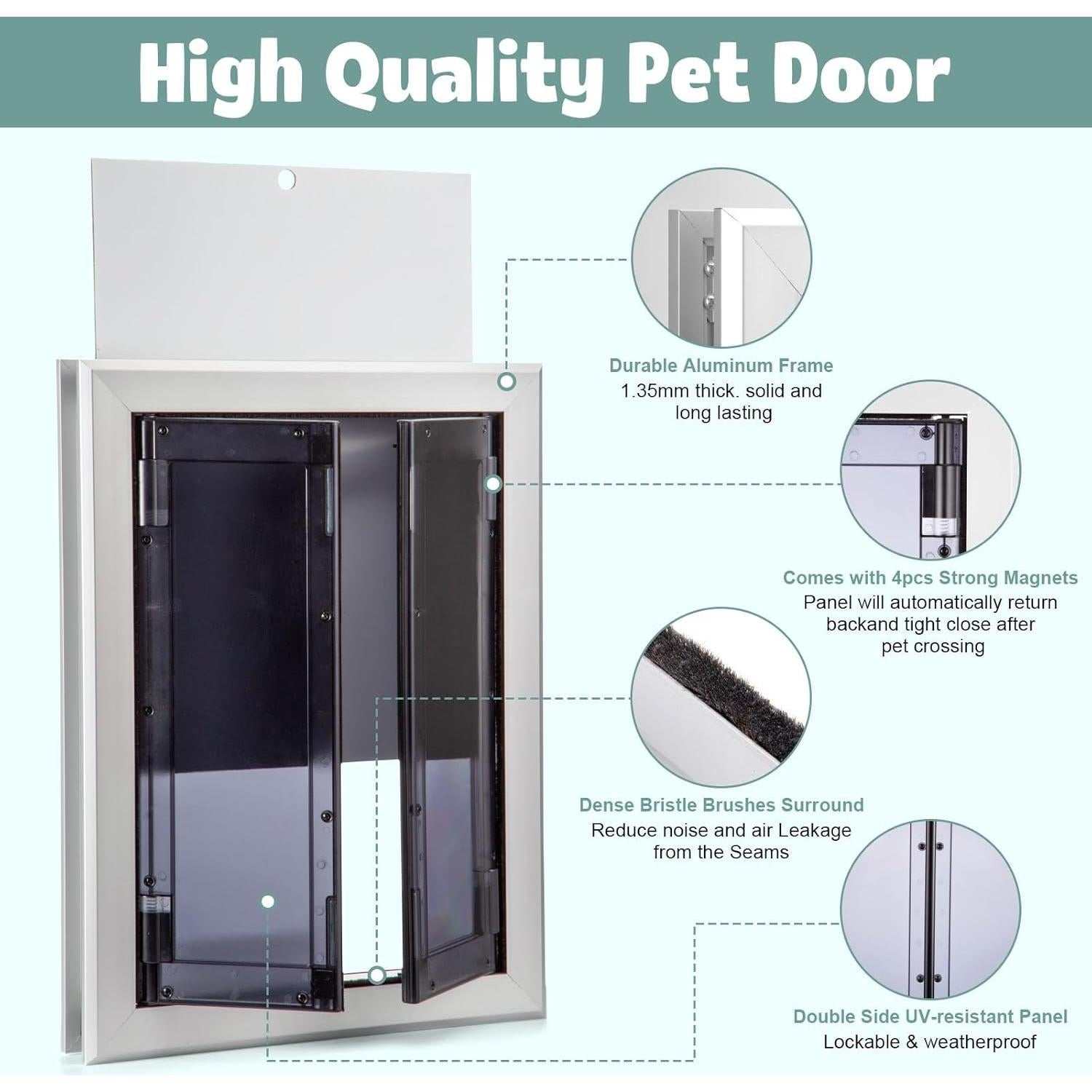 High Quality Pet Door

Durable Aluminum Frame
1.35mm thick. solid and long lasting

Comes with 4pcs Strong Magnets
Panel will automatically return backand tight close after pet crossing

Dense Bristle Brushes Surround
Reduce noise and air Leakage from the Seams

Double Side UV-resistant Panel
Lockable & weatherproof