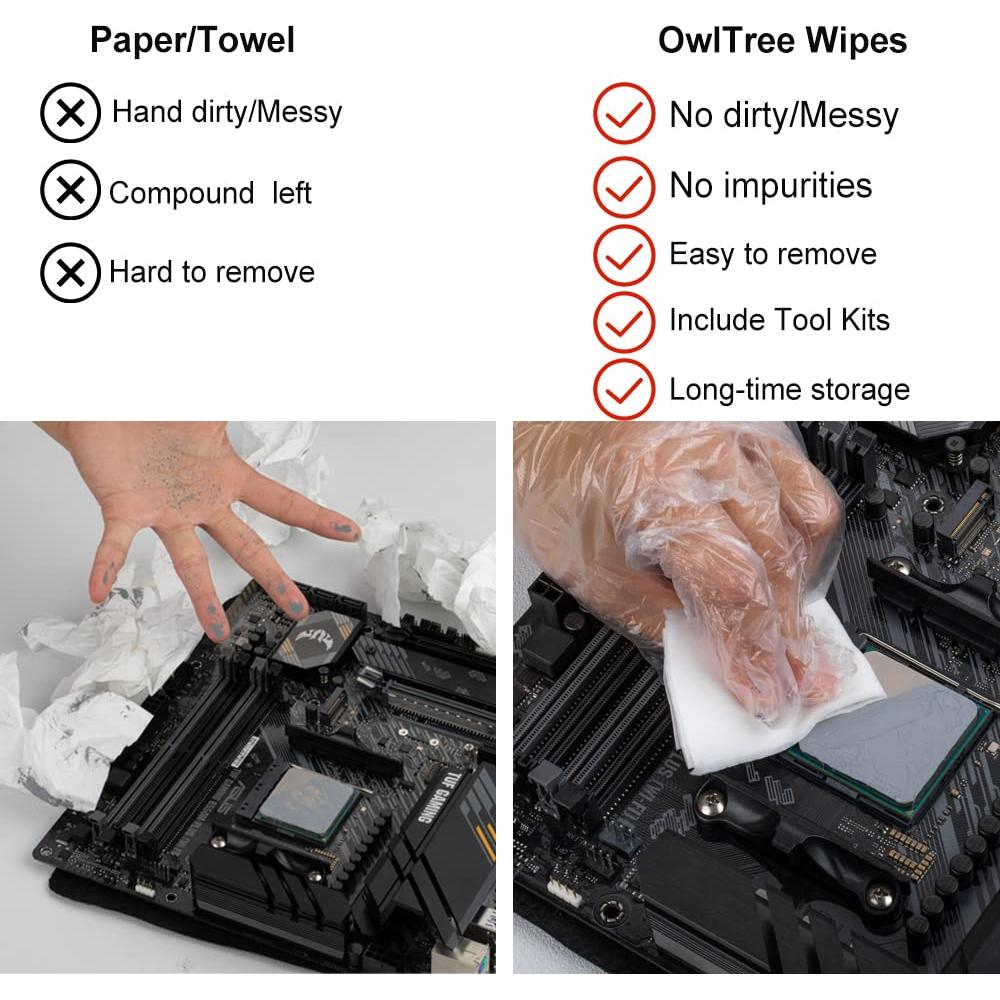 Paper/Towel

Hand dirty/Messy

Compound left

Hard to remove

OwlTree Wipes

No dirty/Messy

No impurities

Easy to remove

Include Tool Kits

Long-time storage

TUF GAMING