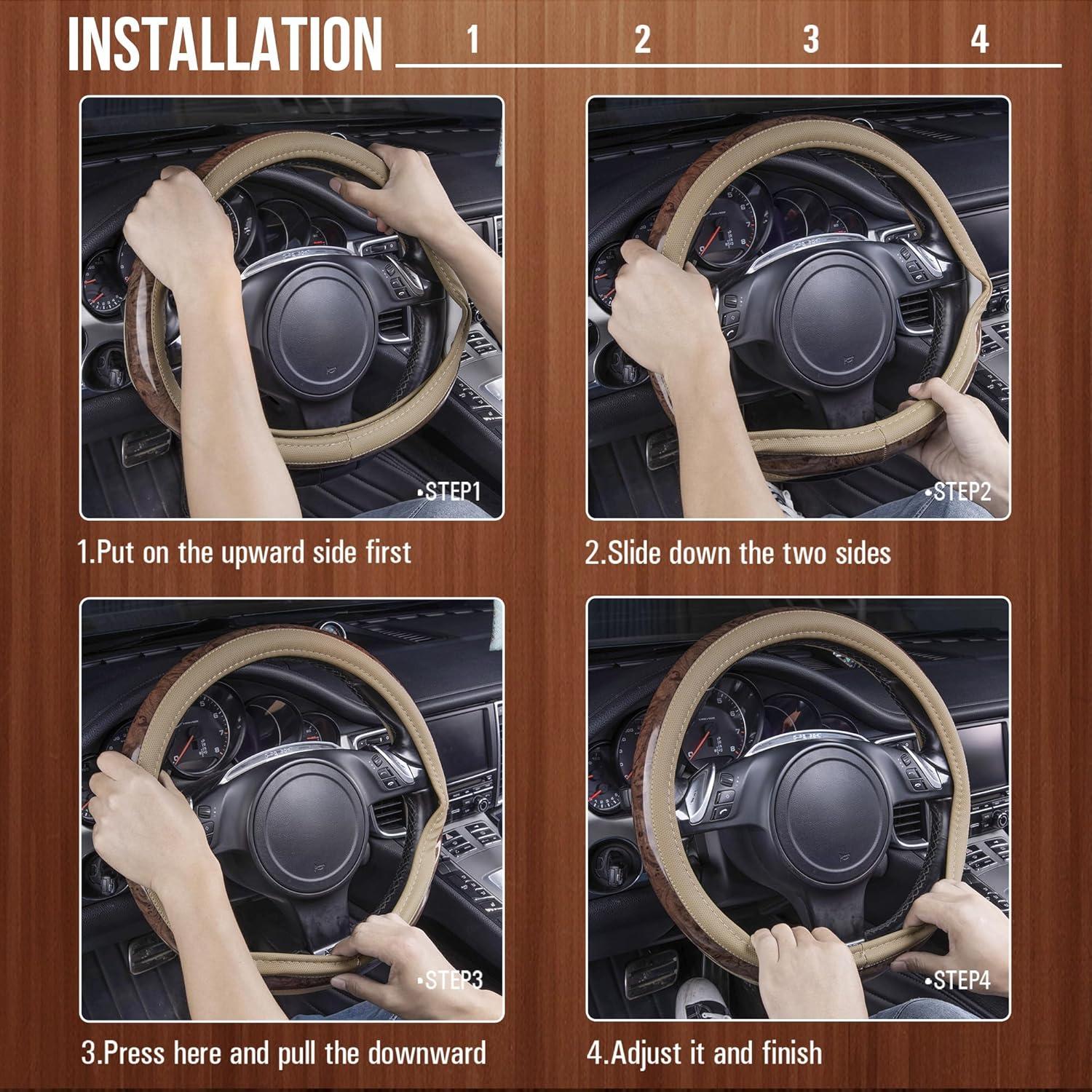 INSTALLATION 1 2 3 4

•STEP1

1.Put on the upward side first

•STEP2

2.Slide down the two sides

•STEP3

3.Press here and pull the downward

•STEP4

4.Adjust it and finish