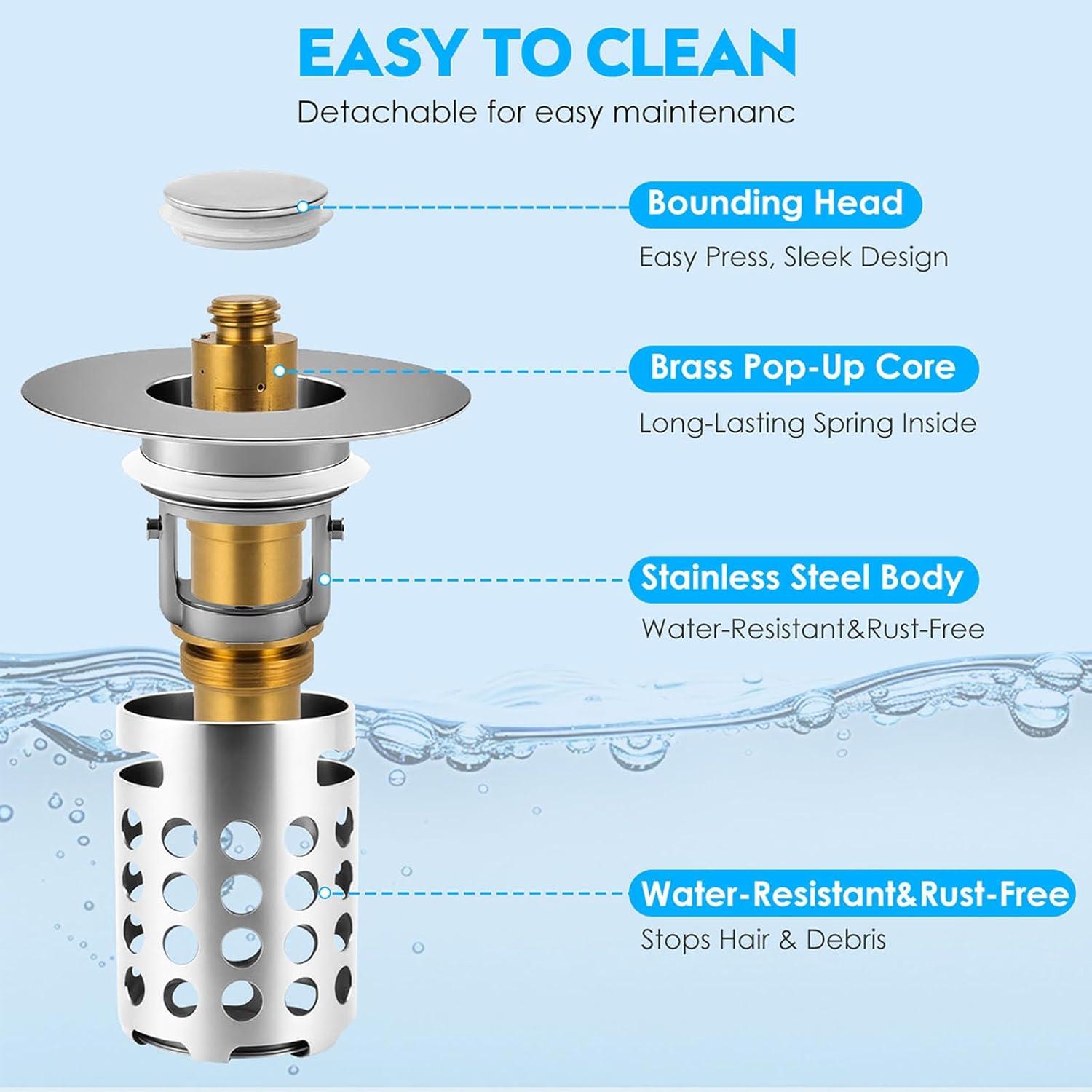 EASY TO CLEAN

Detachable for easy maintenanc

Bounding Head

Easy Press, Sleek Design

Brass Pop-Up Core

Long-Lasting Spring Inside

Stainless Steel Body

Water-Resistant&Rust-Free

Water-Resistant&Rust-Free

Stops Hair & Debris