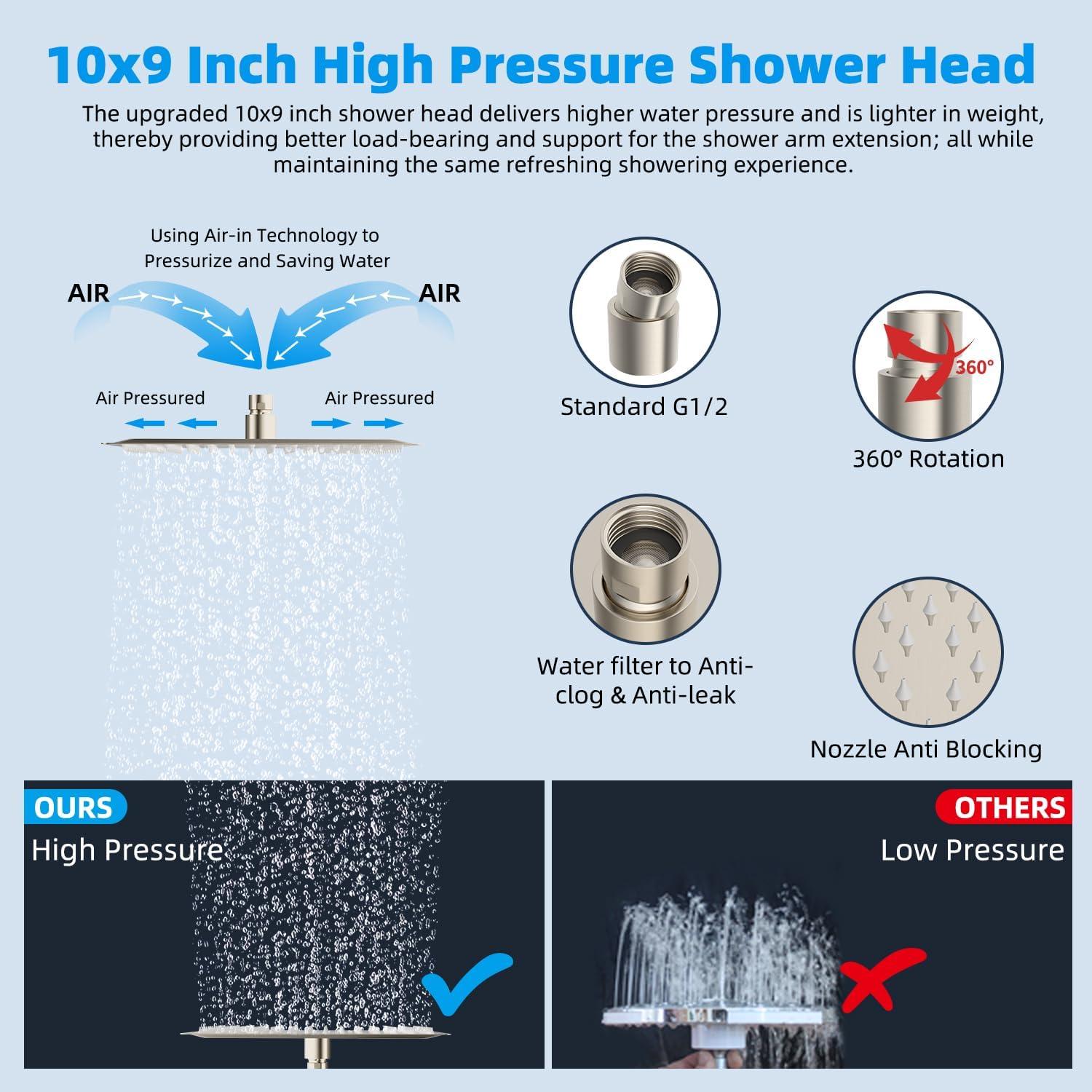 10x9 Inch High Pressure Shower Head

The upgraded 10x9 inch shower head delivers higher water pressure and is lighter in weight, thereby providing better load-bearing and support for the shower arm extension; all while maintaining the same refreshing showering experience.

Using Air-in Technology to Pressurize and Saving Water

AIR

AIR

Air Pressured

Air Pressured

Standard G1/2

360°

360° Rotation

Water filter to Anti-clog & Anti-leak

Nozzle Anti Blocking

OURS

High Pressure

OTHERS

Low Pressure