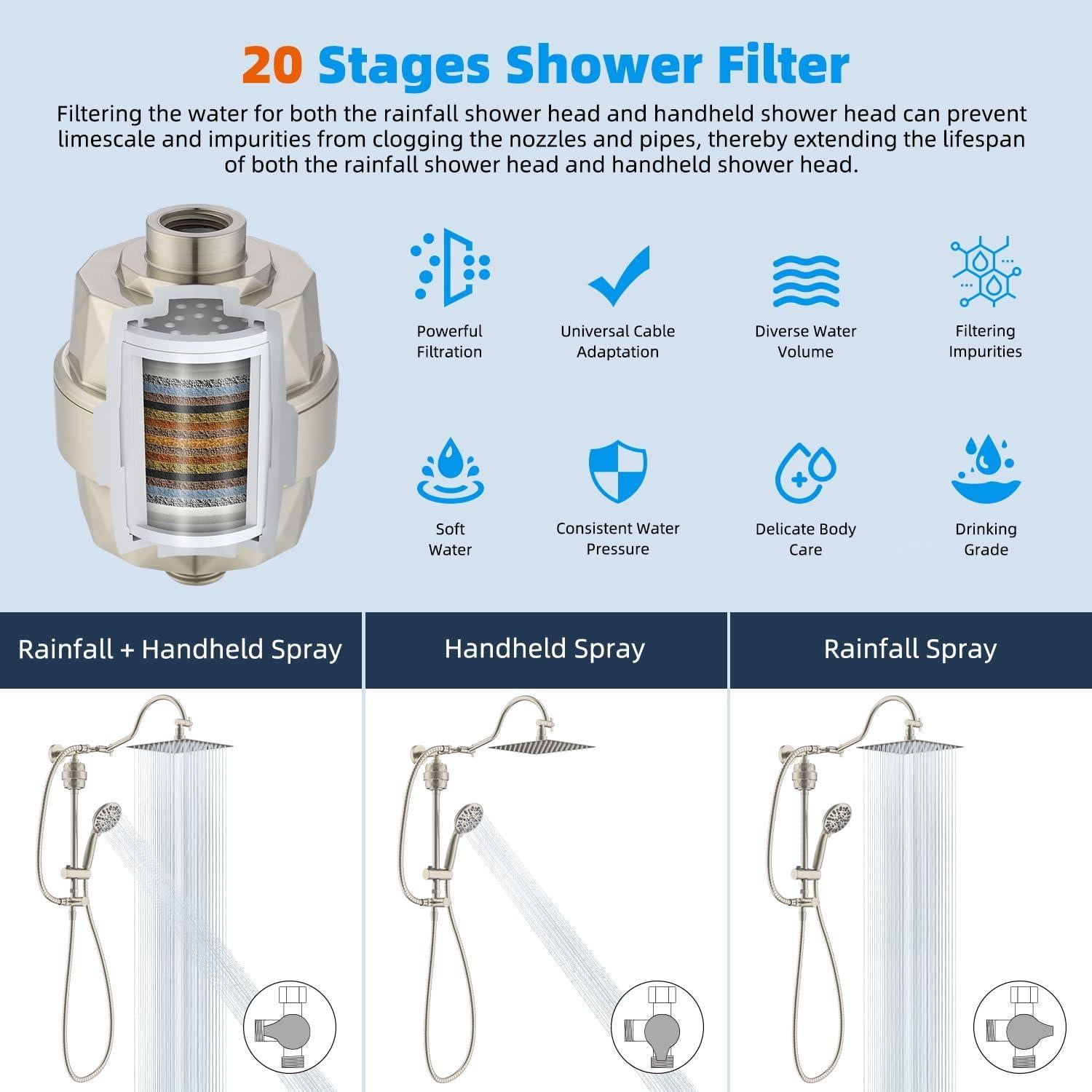 20 Stages Shower Filter

Filtering the water for both the rainfall shower head and handheld shower head can prevent limescale and impurities from clogging the nozzles and pipes, thereby extending the lifespan of both the rainfall shower head and handheld shower head.

Powerful Filtration

Universal Cable Adaptation

Diverse Water Volume

Filtering Impurities

Soft Water

Consistent Water Pressure

Delicate Body Care

Drinking Grade

Rainfall + Handheld Spray

Handheld Spray

Rainfall Spray