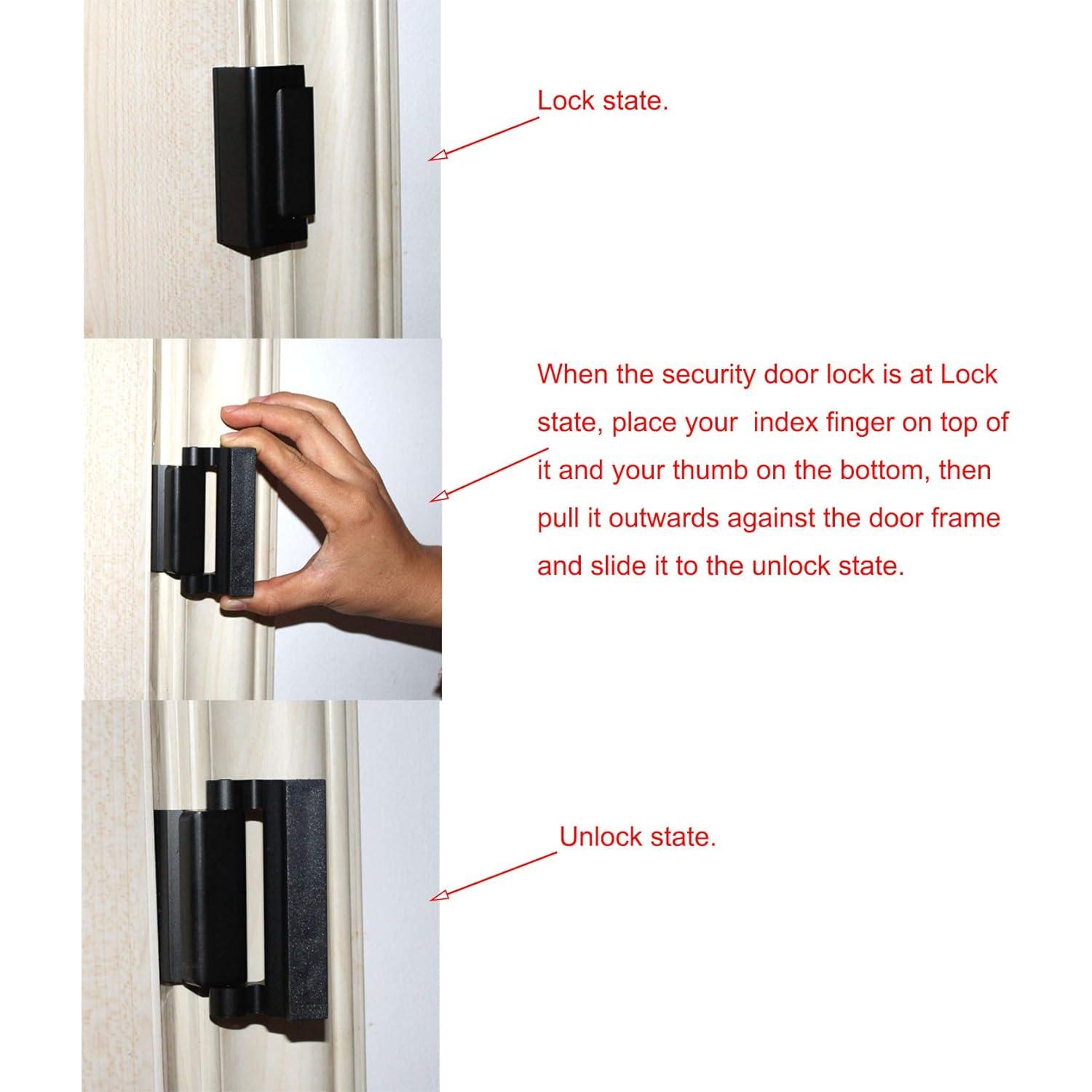 Lock state.

When the security door lock is at Lock state, place your  index finger on top of it and your thumb on the bottom, then pull it outwards against the door frame and slide it to the unlock state.

Unlock state.