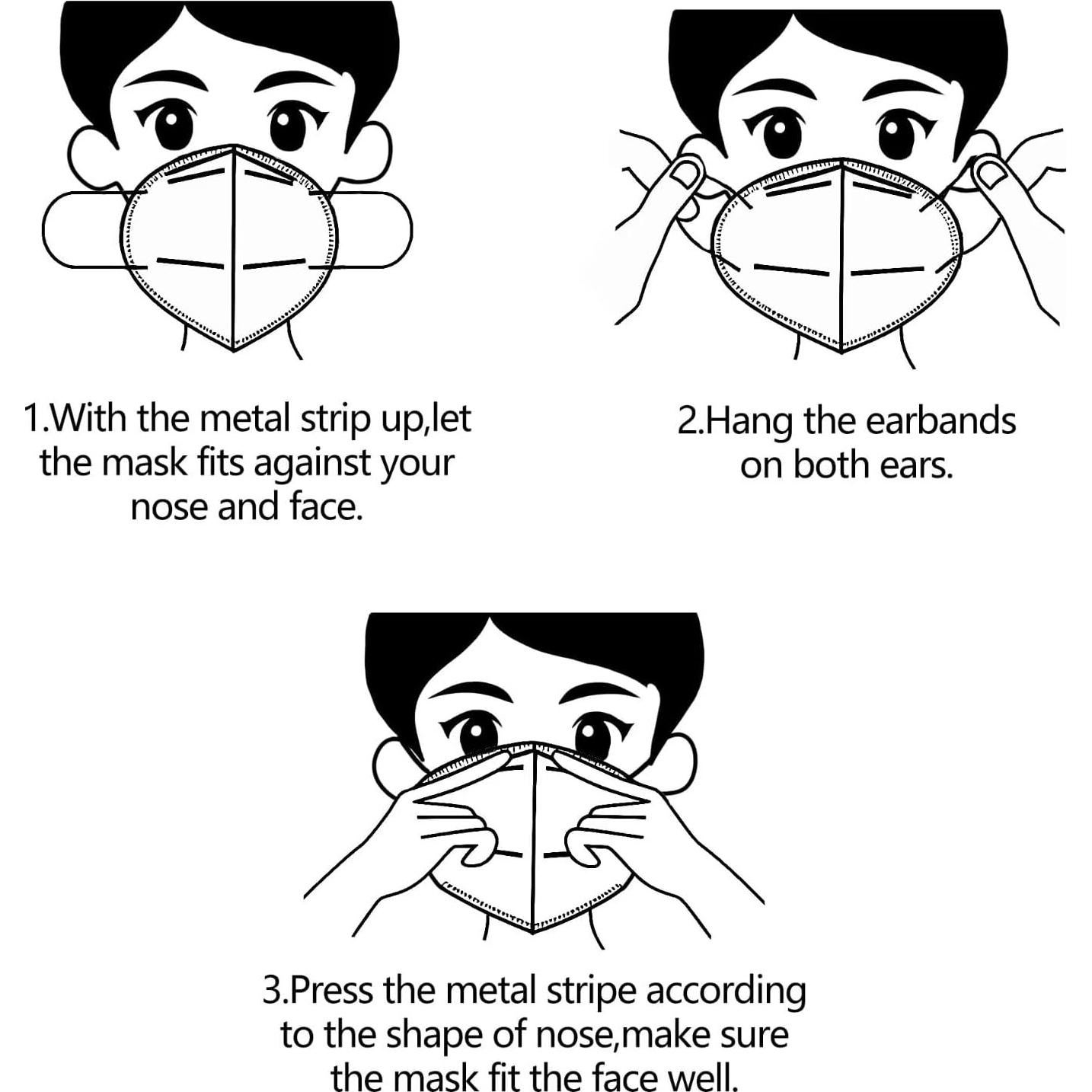 1.With the metal strip up,let the mask fits against your nose and face.

2.Hang the earbands on both ears.

3.Press the metal stripe according to the shape of nose,make sure the mask fit the face well.