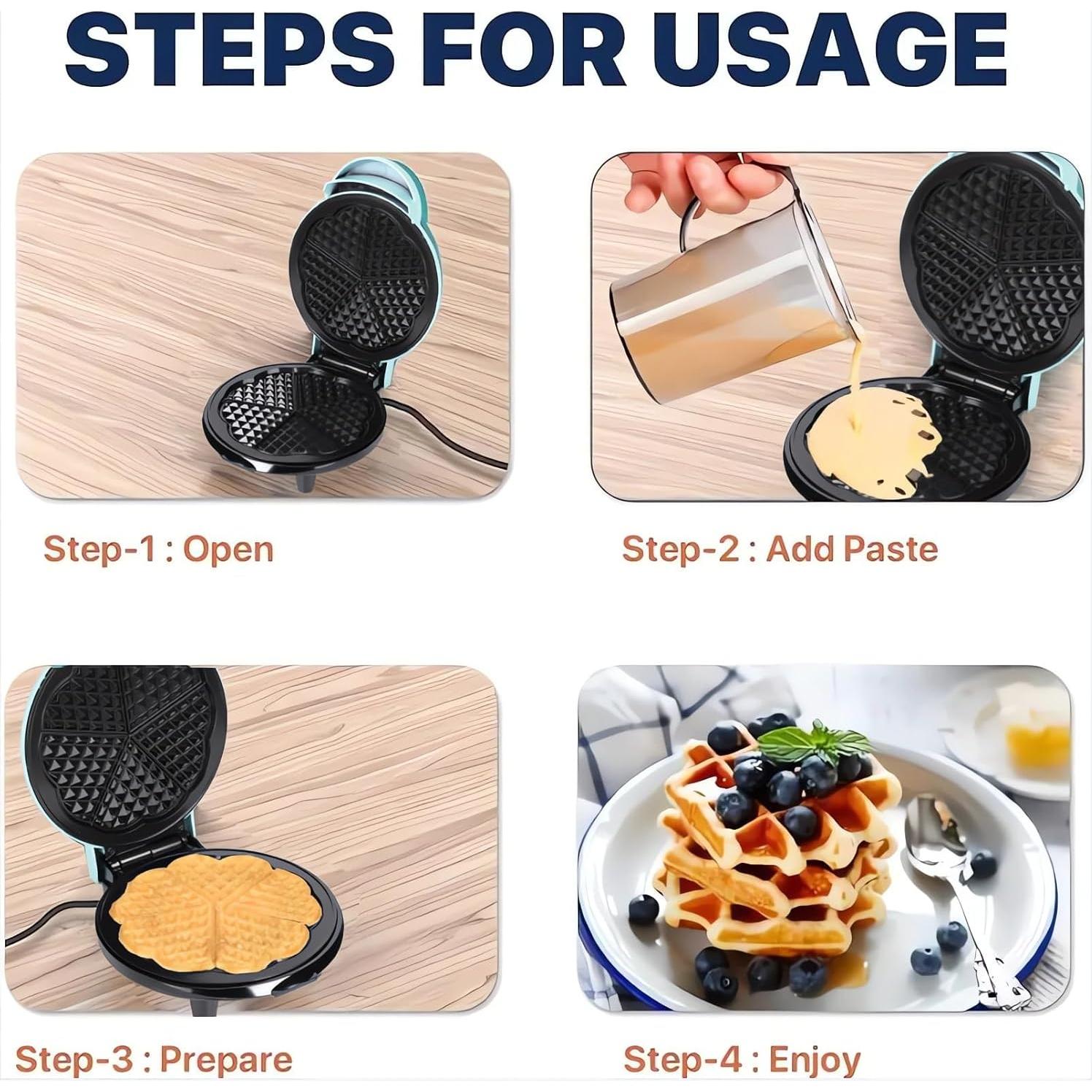 STEPS FOR USAGE

Step-1 : Open

Step-2 : Add Paste

Step-3 : Prepare

Step-4 : Enjoy