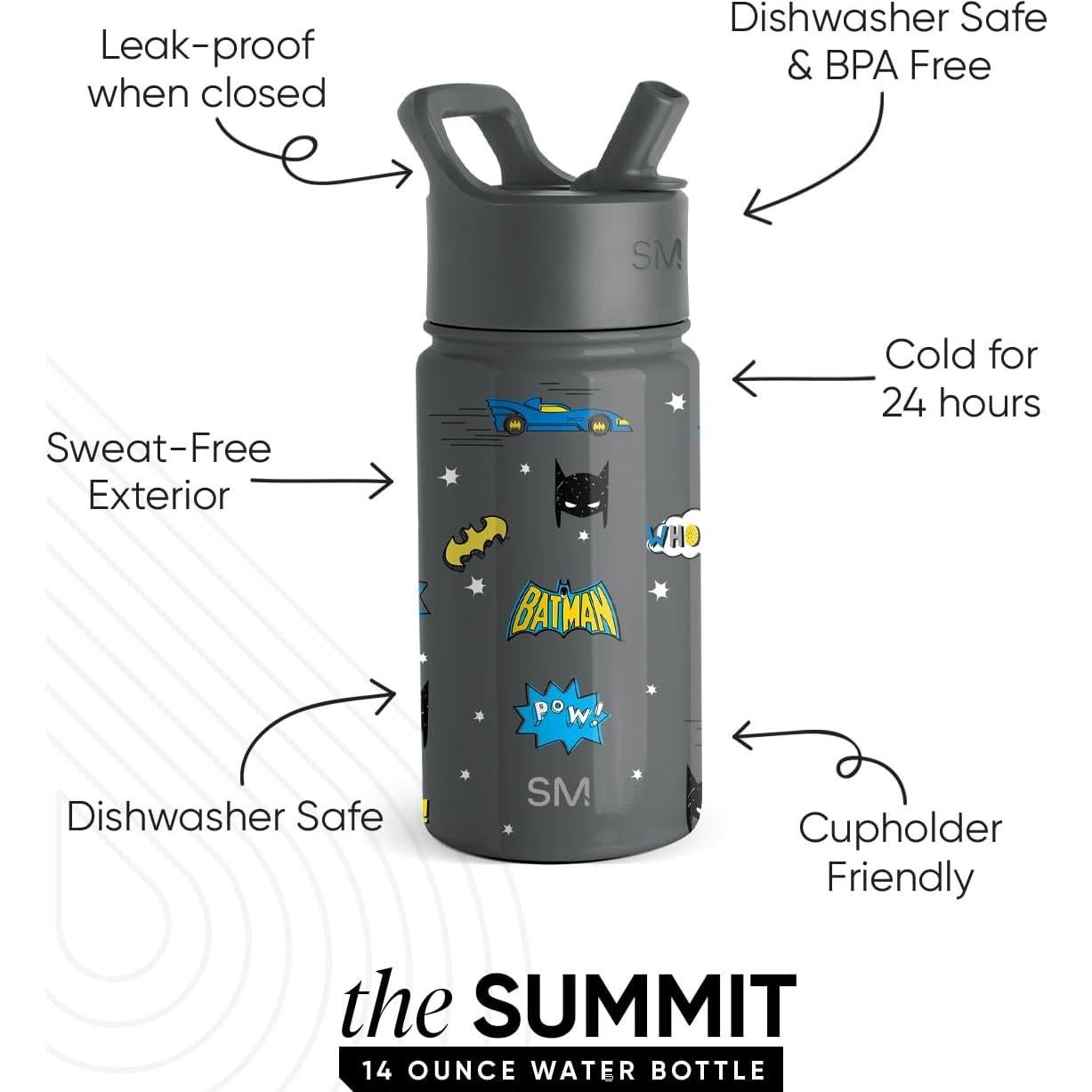 Leak-proof when closed

Dishwasher Safe & BPA Free

SM

Cold for 24 hours

Sweat-Free Exterior

WHO

BATMAN

POW!

SM

Dishwasher Safe

Cupholder Friendly

the SUMMIT

14 OUNCE WATER BOTTLE