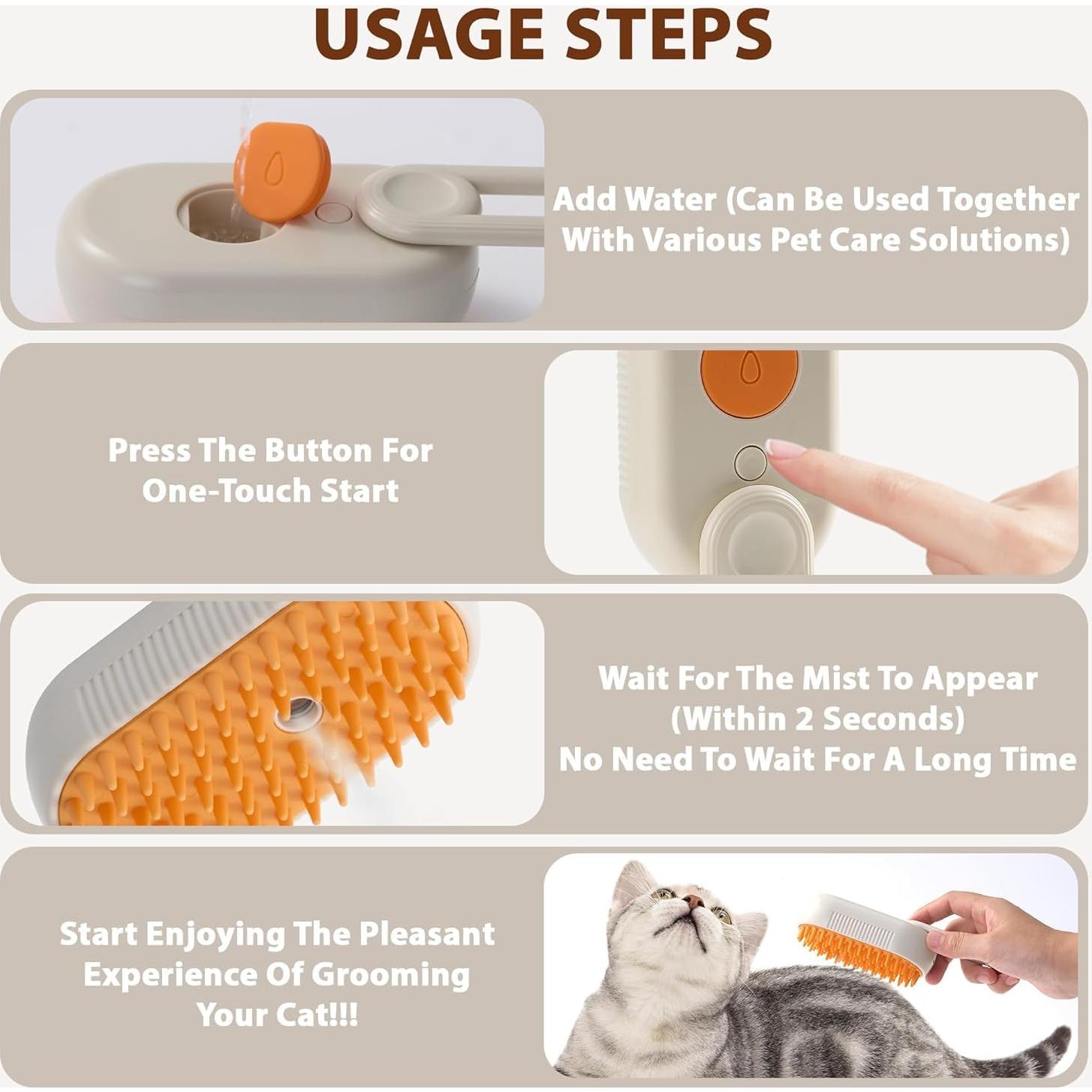 USAGE STEPS

Add Water (Can Be Used Together With Various Pet Care Solutions)

Press The Button For One-Touch Start

Wait For The Mist To Appear (Within 2 Seconds)
No Need To Wait For A Long Time

Start Enjoying The Pleasant Experience Of Grooming Your Cat!!!