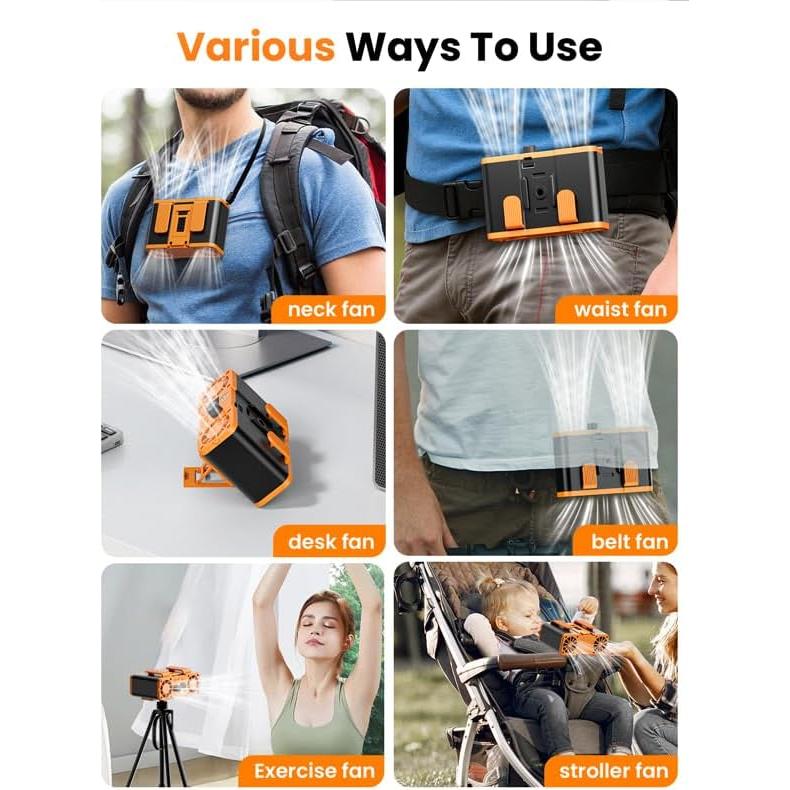 Various Ways To Use

neck fan

waist fan

desk fan

belt fan

Exercise fan

stroller fan