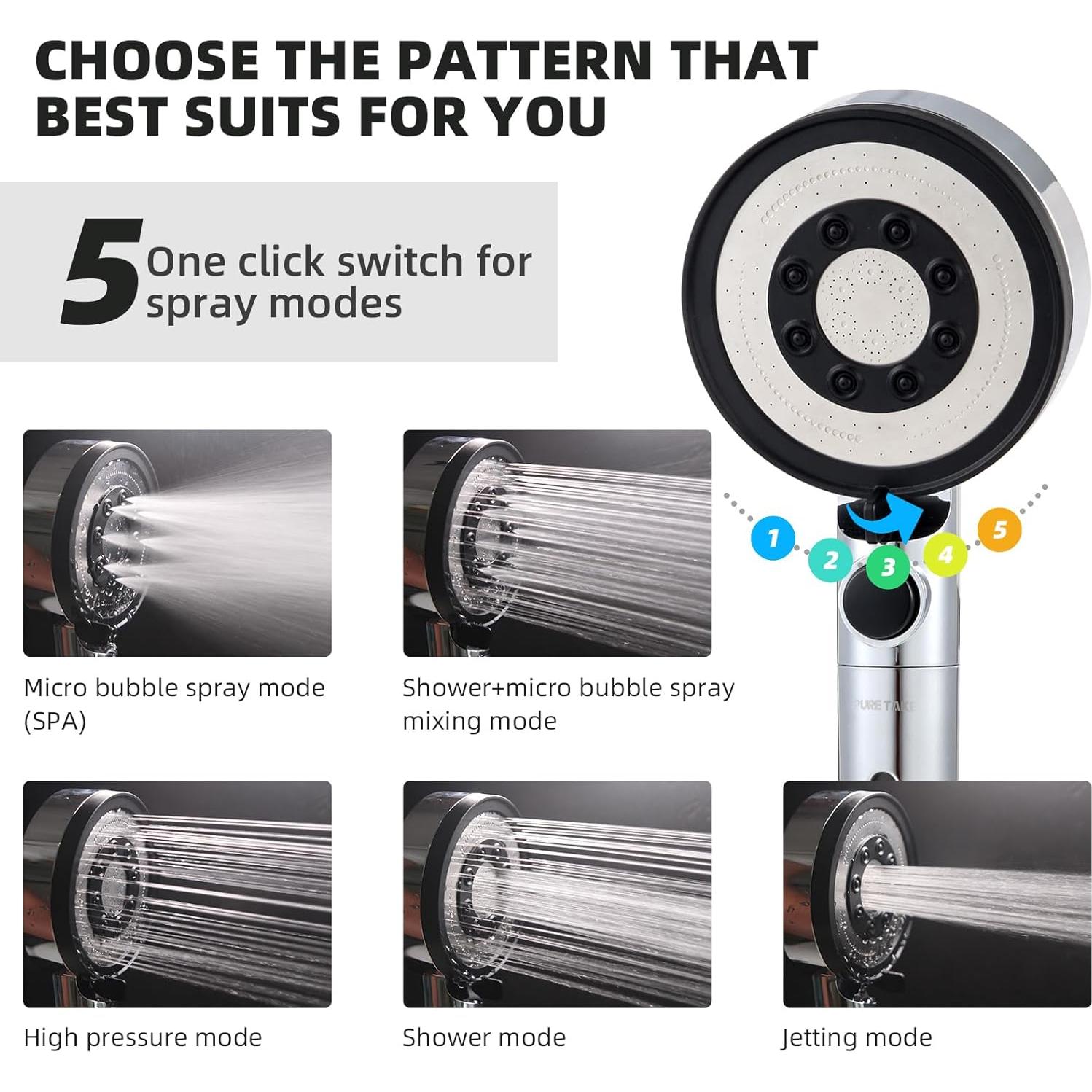 CHOOSE THE PATTERN THAT BEST SUITS FOR YOU

5 One click switch for spray modes

1
2
3
4
5

PURE TAKE

Micro bubble spray mode (SPA)

Shower+micro bubble spray mixing mode

High pressure mode

Shower mode

Jetting mode