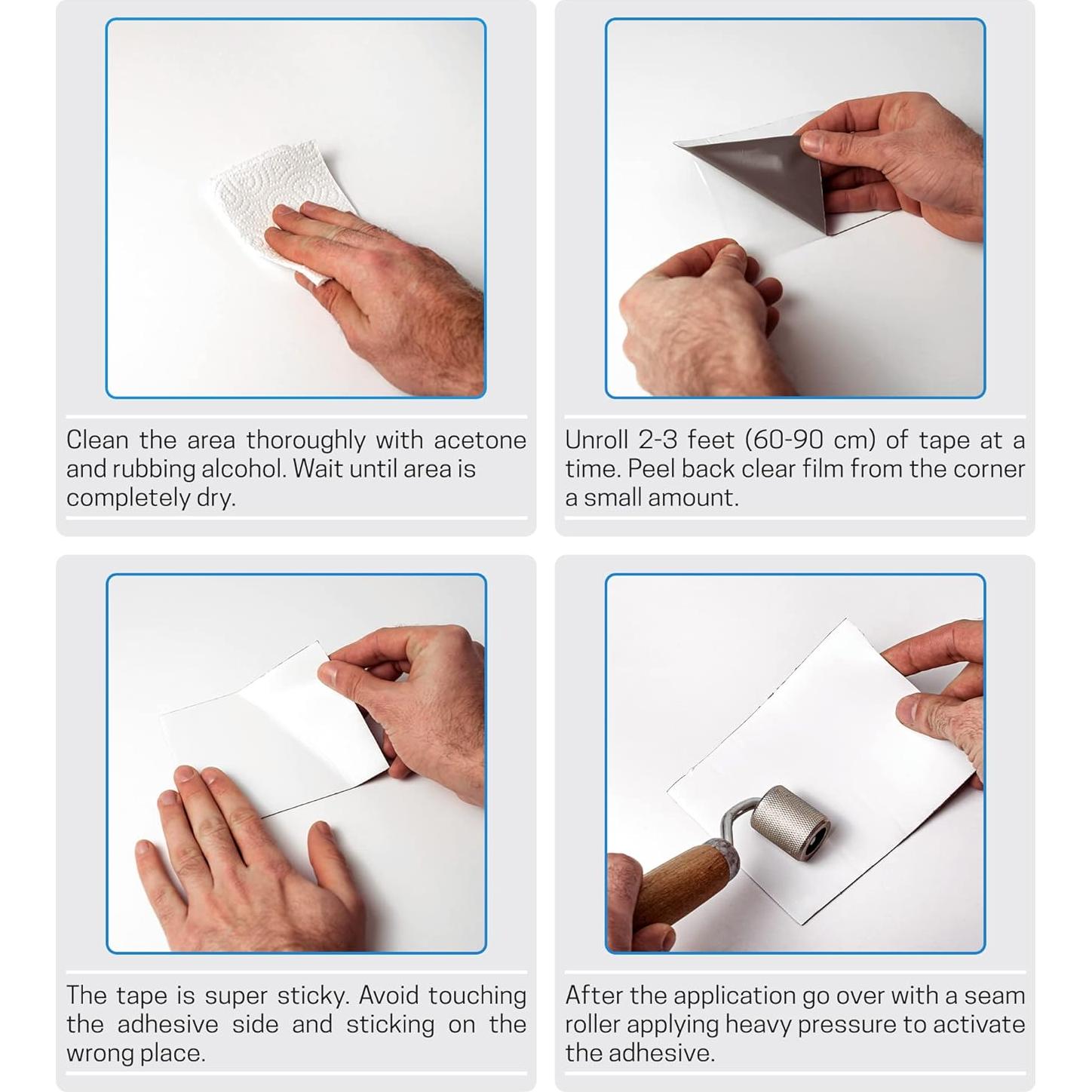 Clean the area thoroughly with acetone and rubbing alcohol. Wait until area is completely dry.

Unroll 2-3 feet (60-90 cm) of tape at a time. Peel back clear film from the corner a small amount.

The tape is super sticky. Avoid touching the adhesive side and sticking on the wrong place.

After the application go over with a seam roller applying heavy pressure to activate the adhesive.