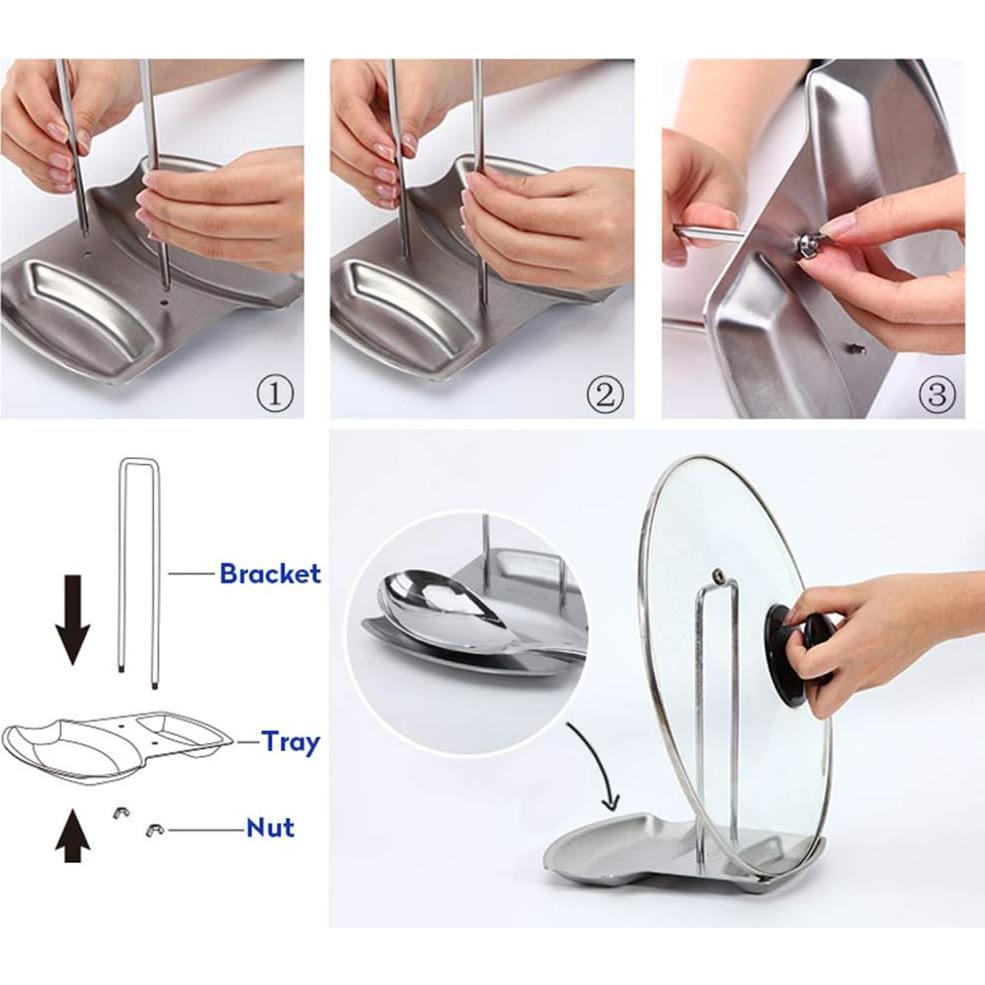 ①

②

③

Bracket

Tray

Nut